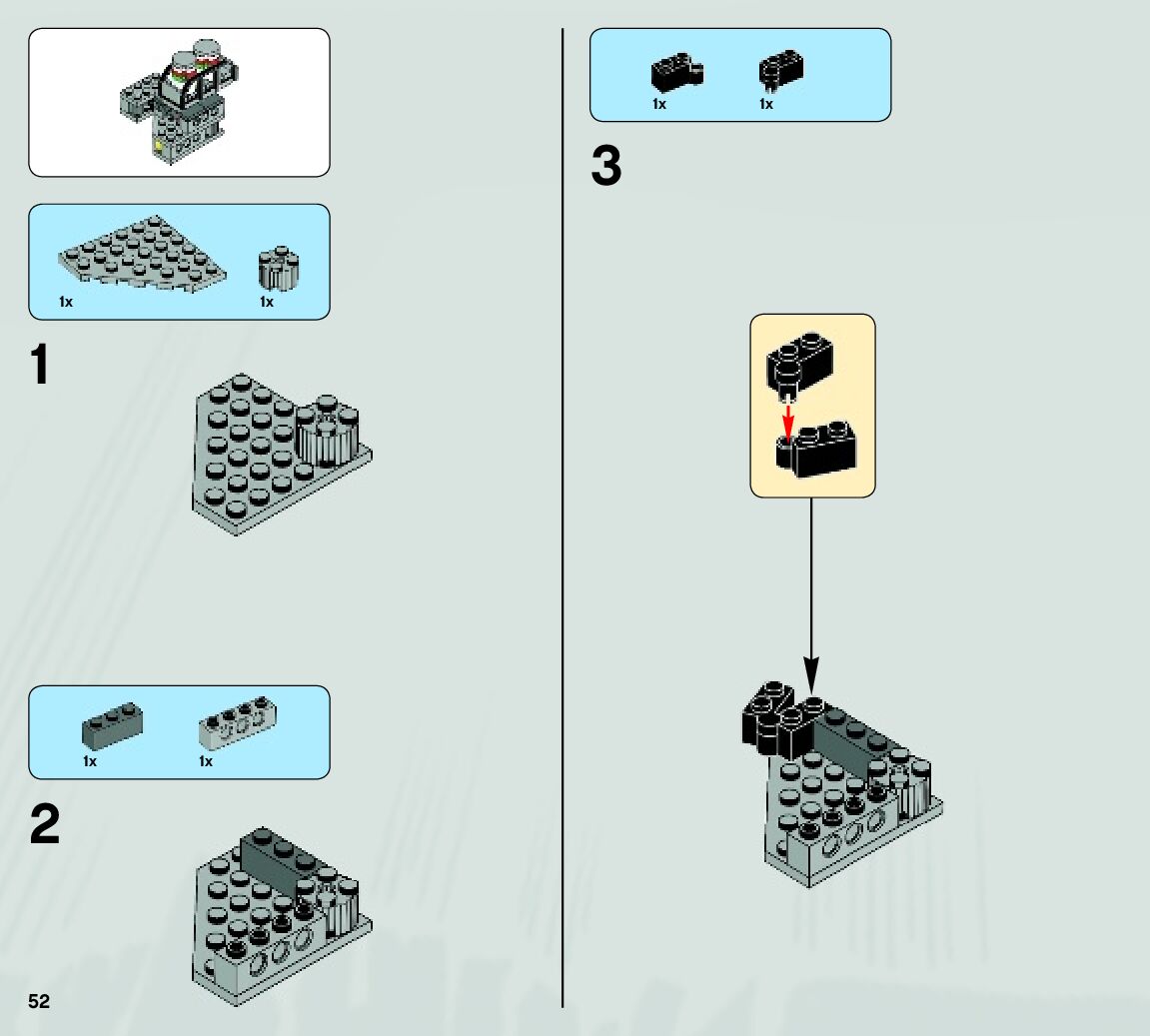 1x 1x

1

1x 1x

2

52

1x 1x

3