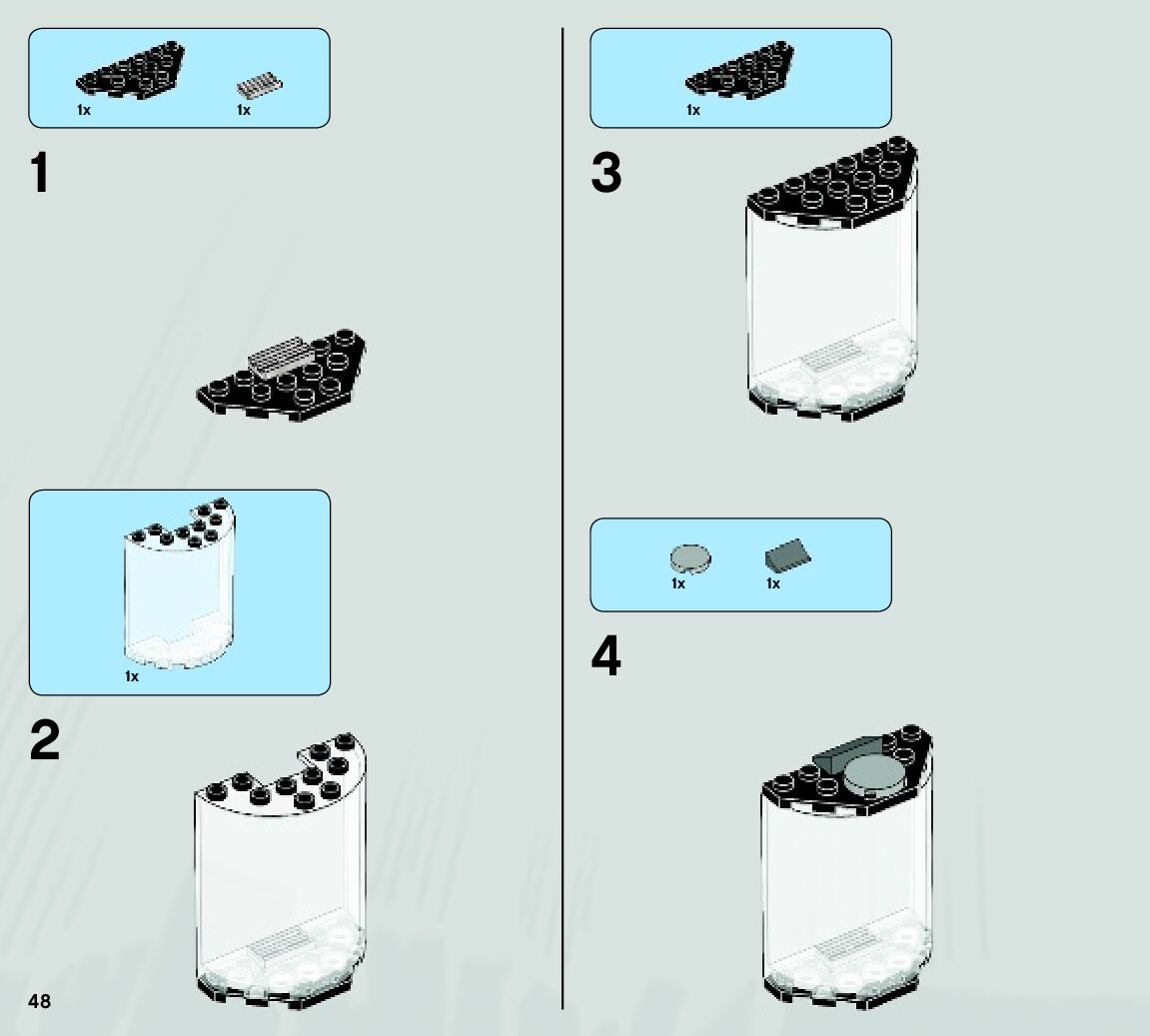 1x 1x

1

1x

2

48

1x

3

1x 1x

4