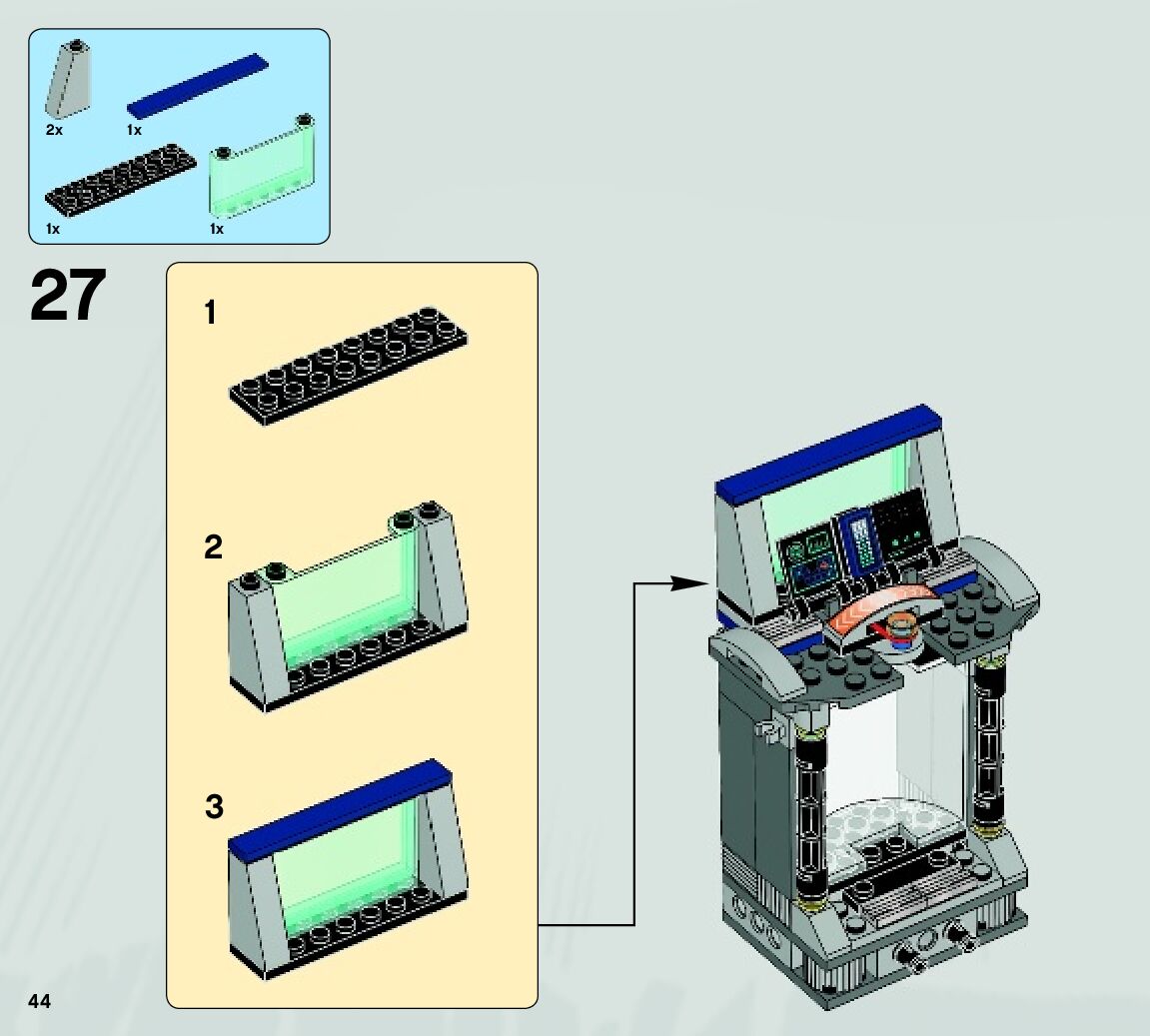 2x
1x
1x
1x

27

1

2

3

44