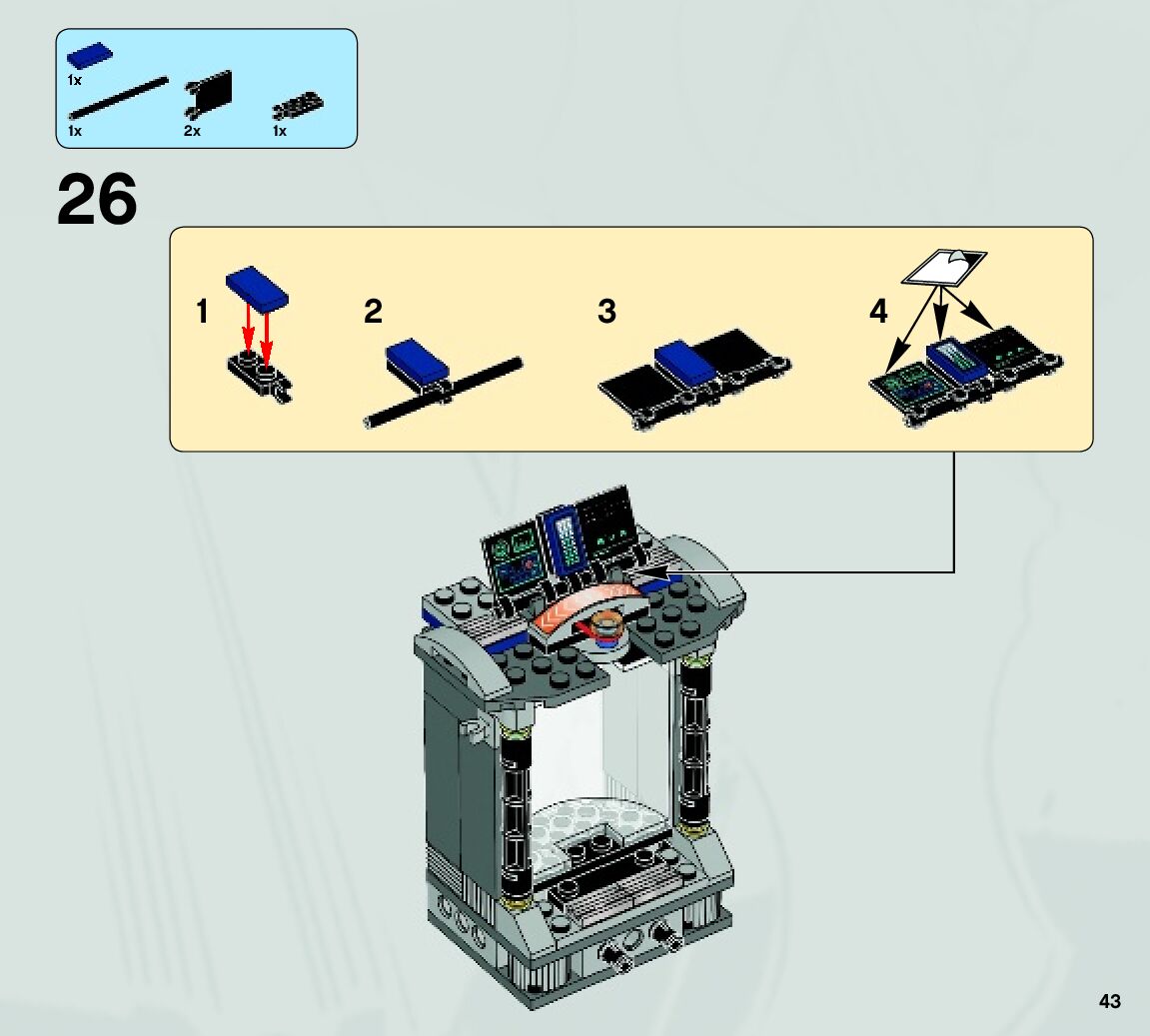 1x
1x
2x
1x

26

1
2
3
4

43