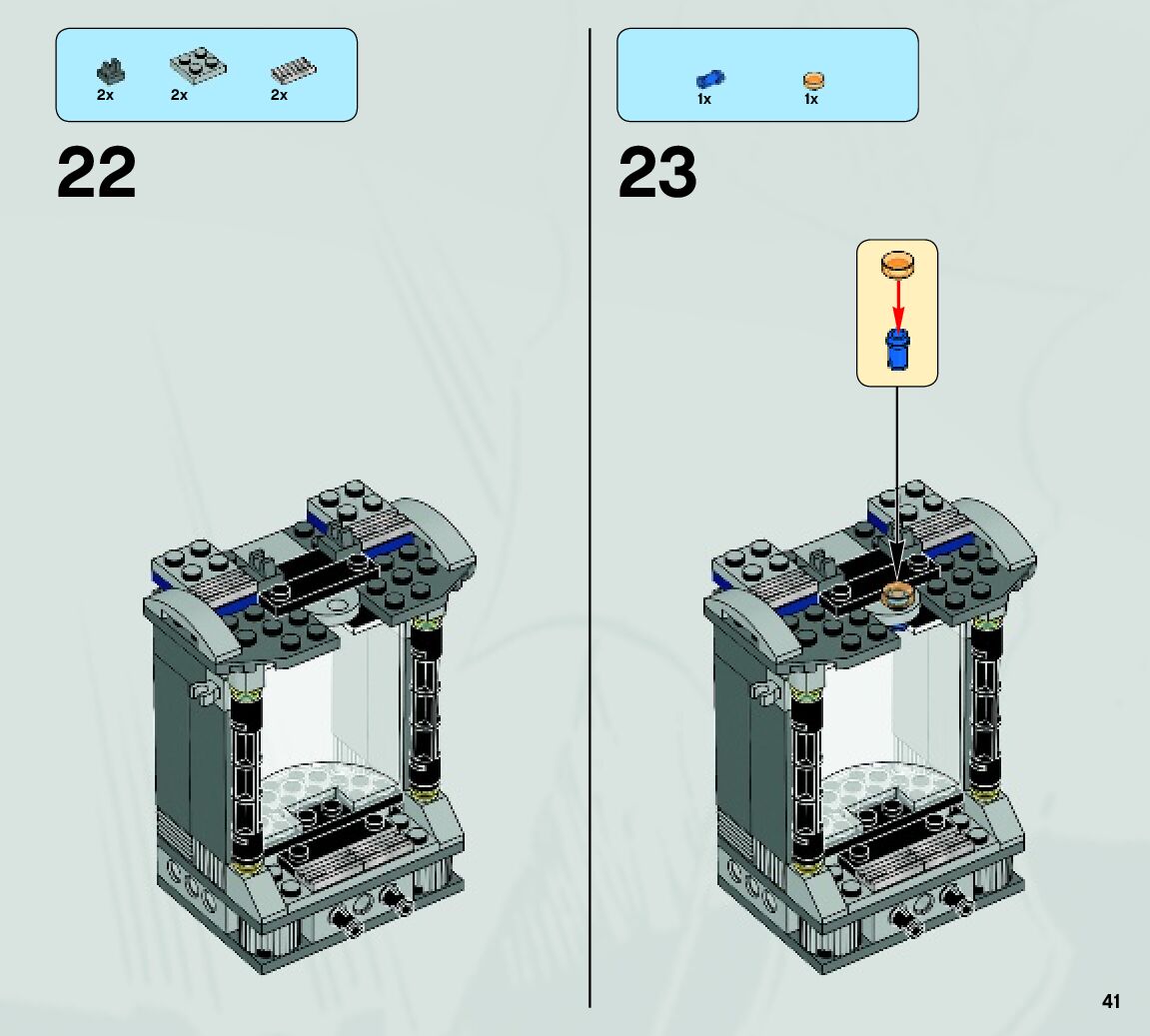 2x 2x 2x

22

1x 1x

23

41