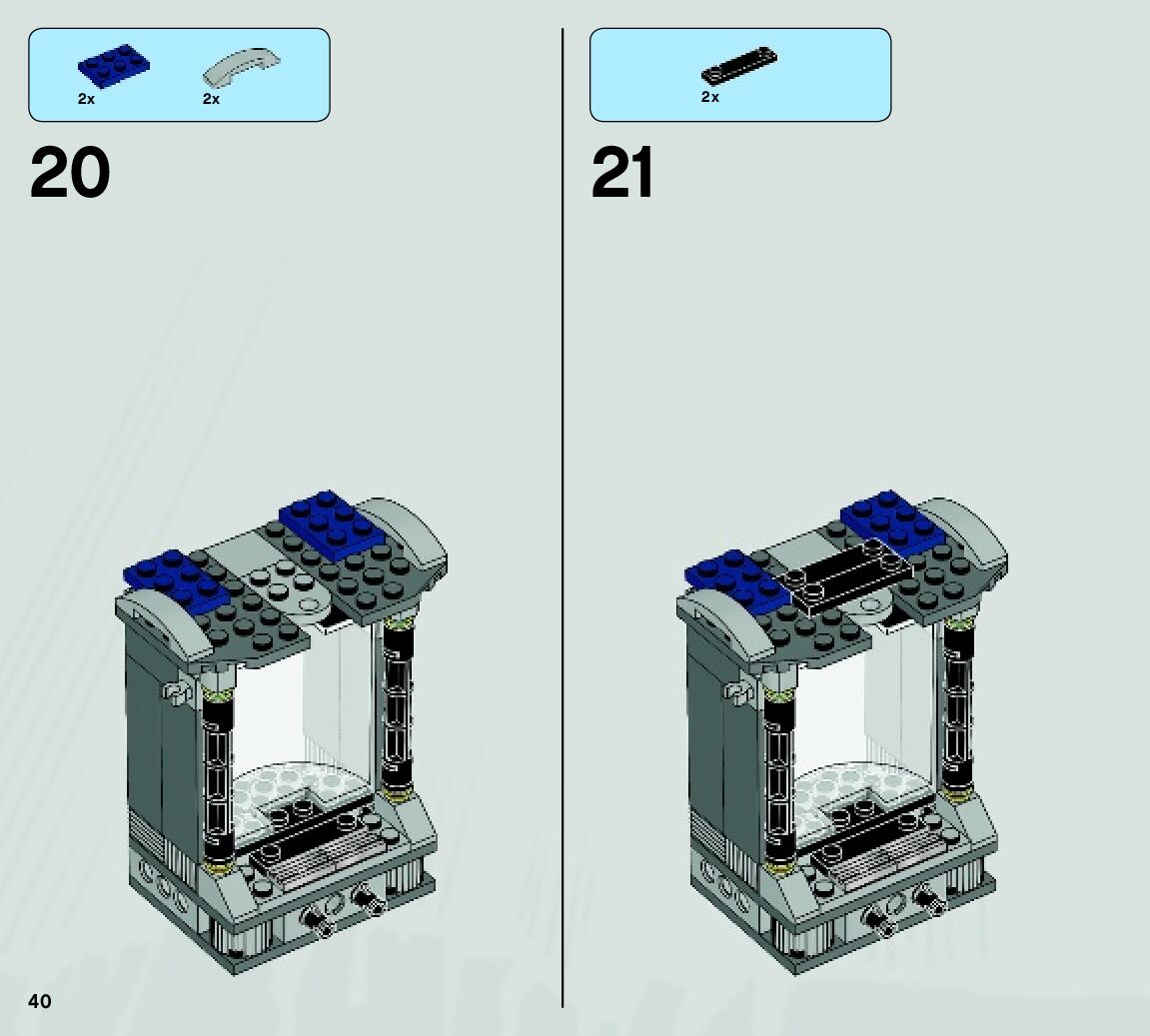 2x 2x

20

2x

21

40