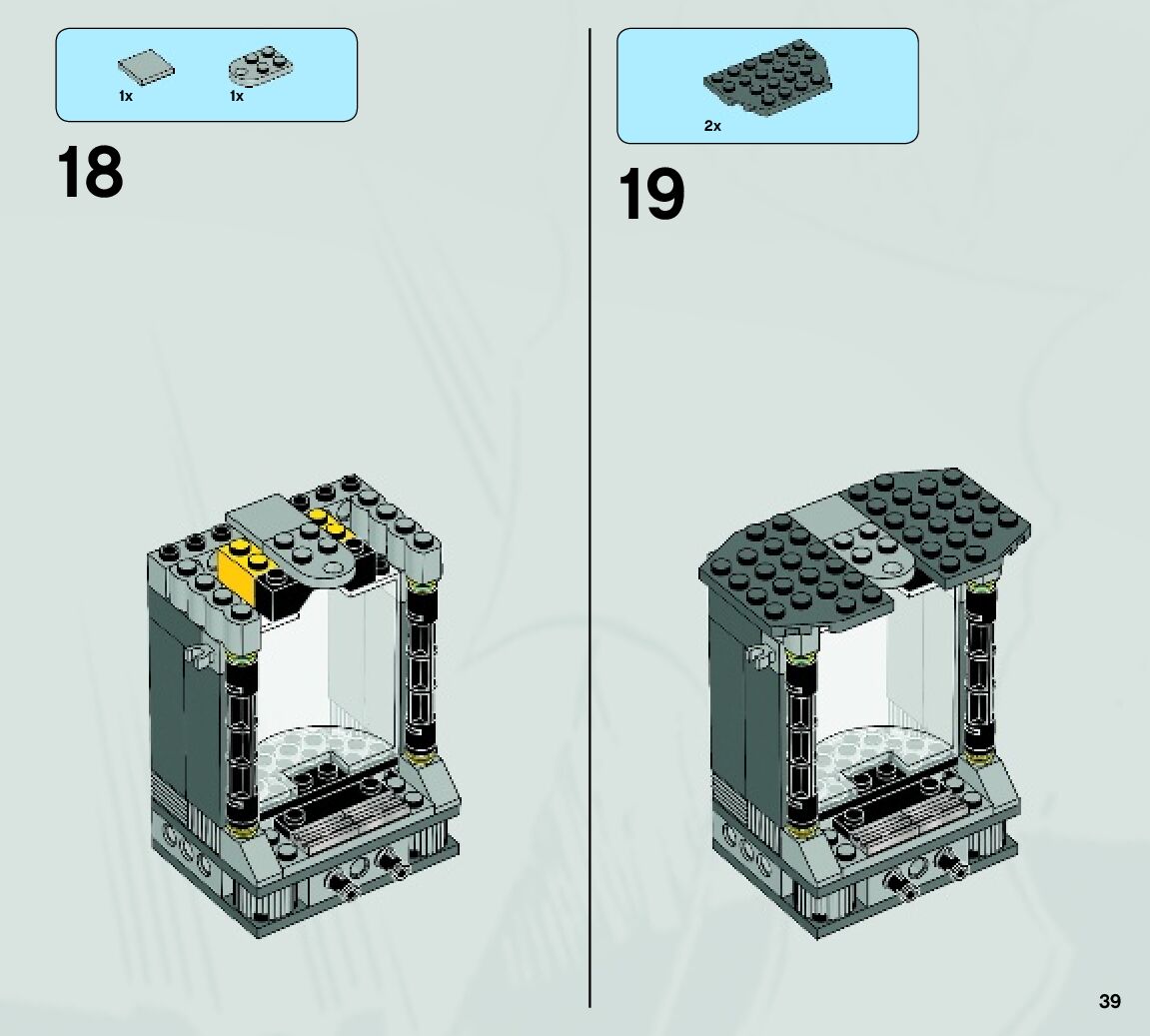 1x 1x

18

2x

19

39