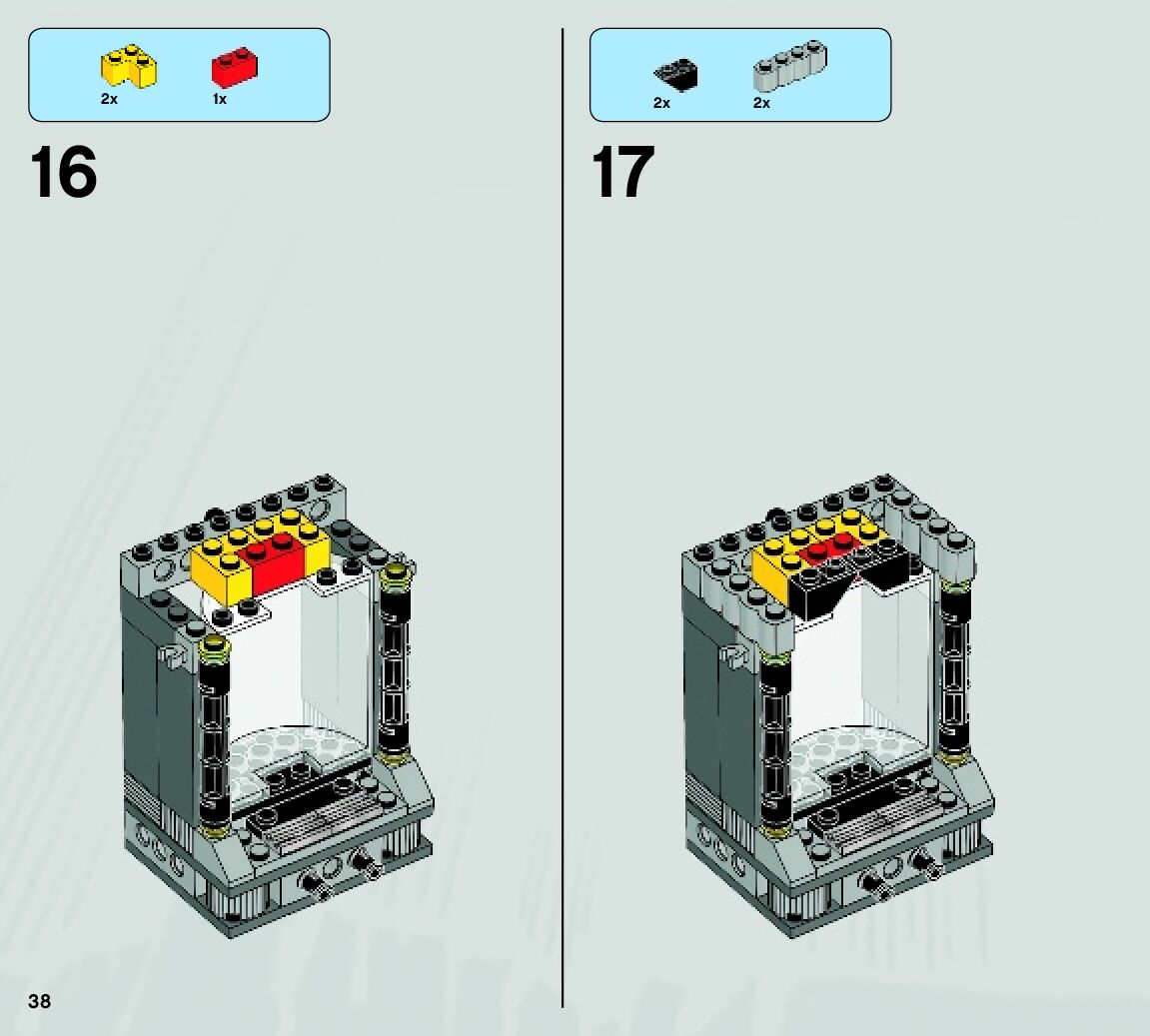 2x 1x

16

2x 2x

17

38