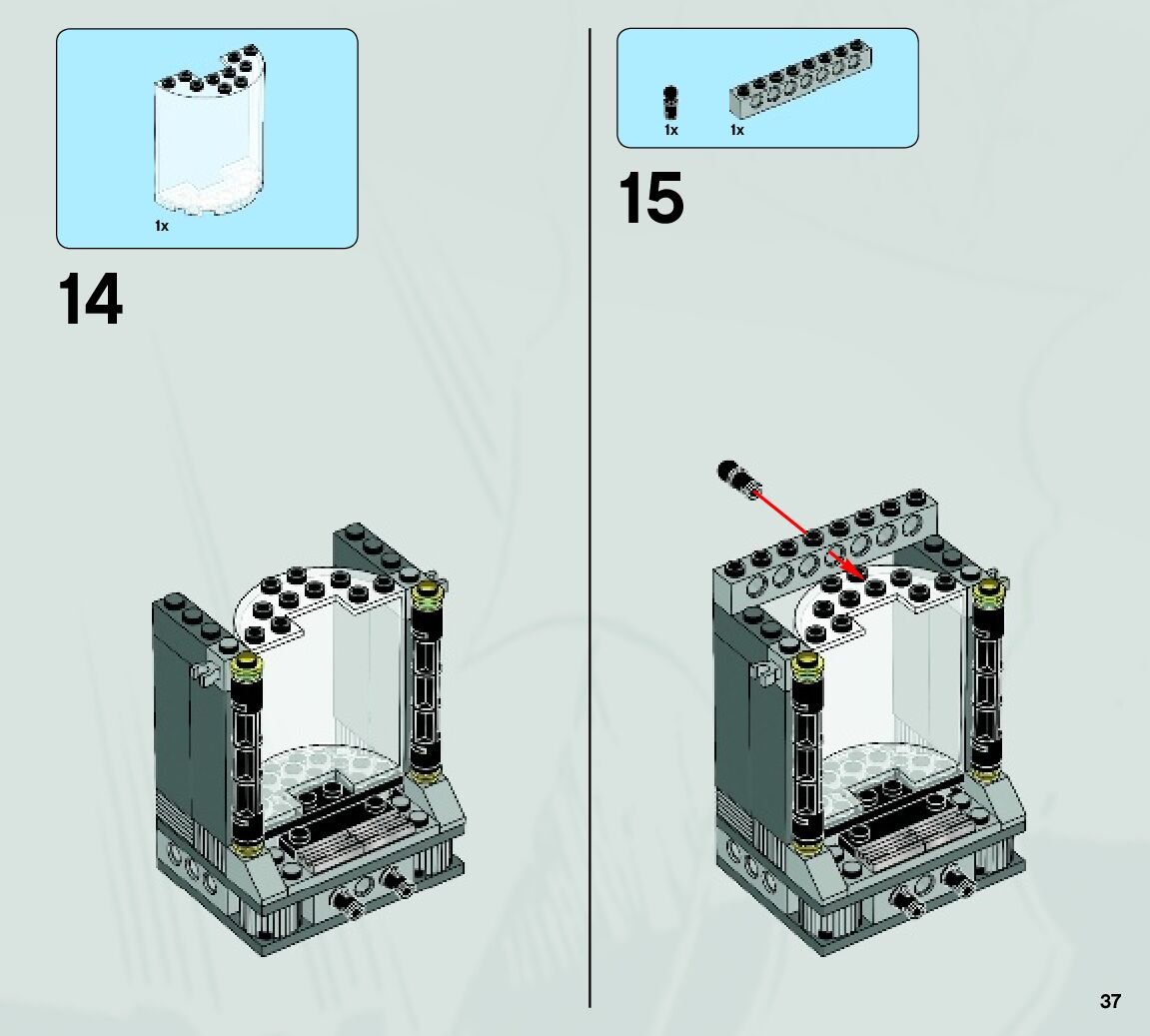 1x

14

1x 1x

15

37