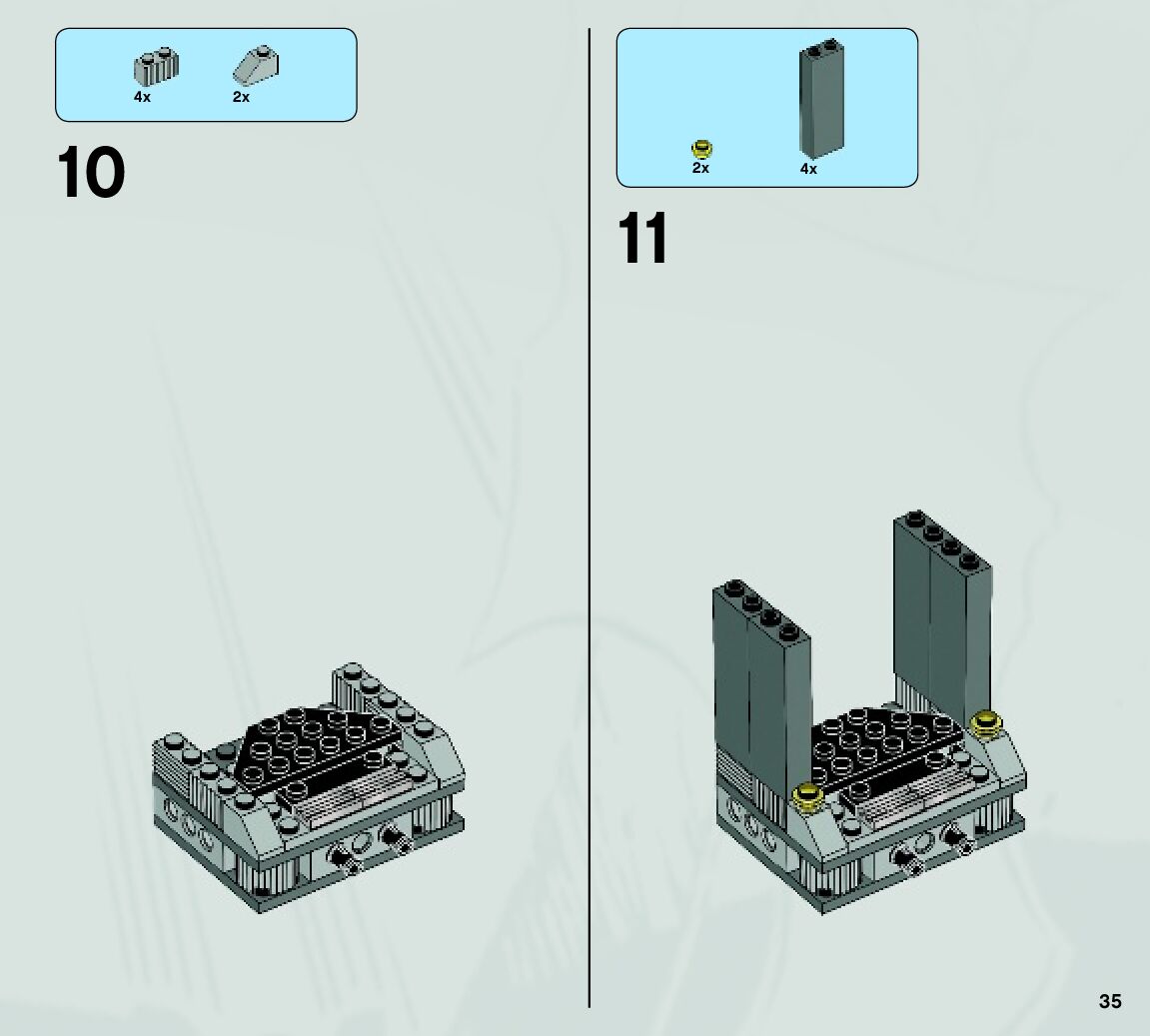 4x 2x

10

2x 4x

11

35