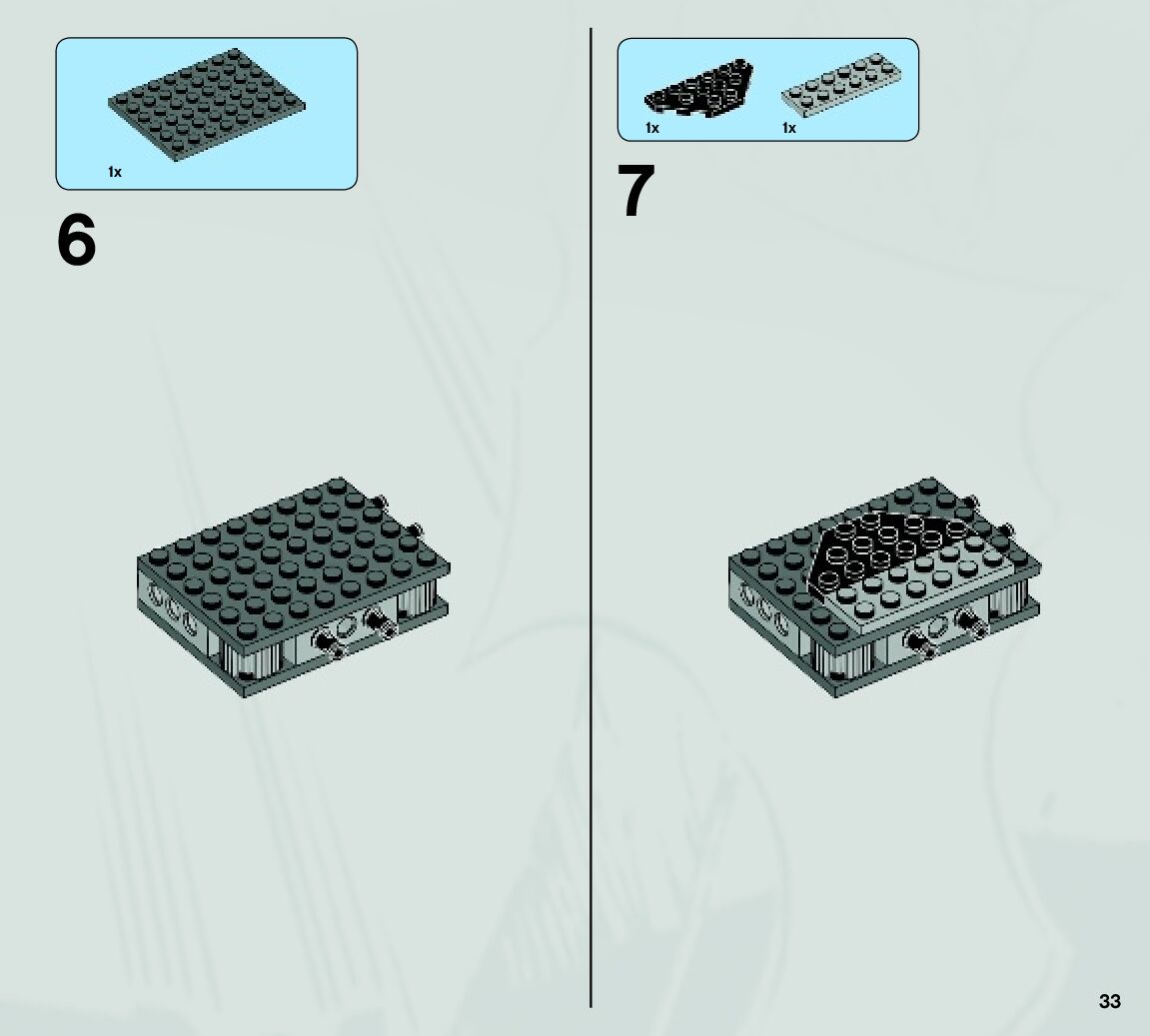 1x

6

1x

1x

7

33