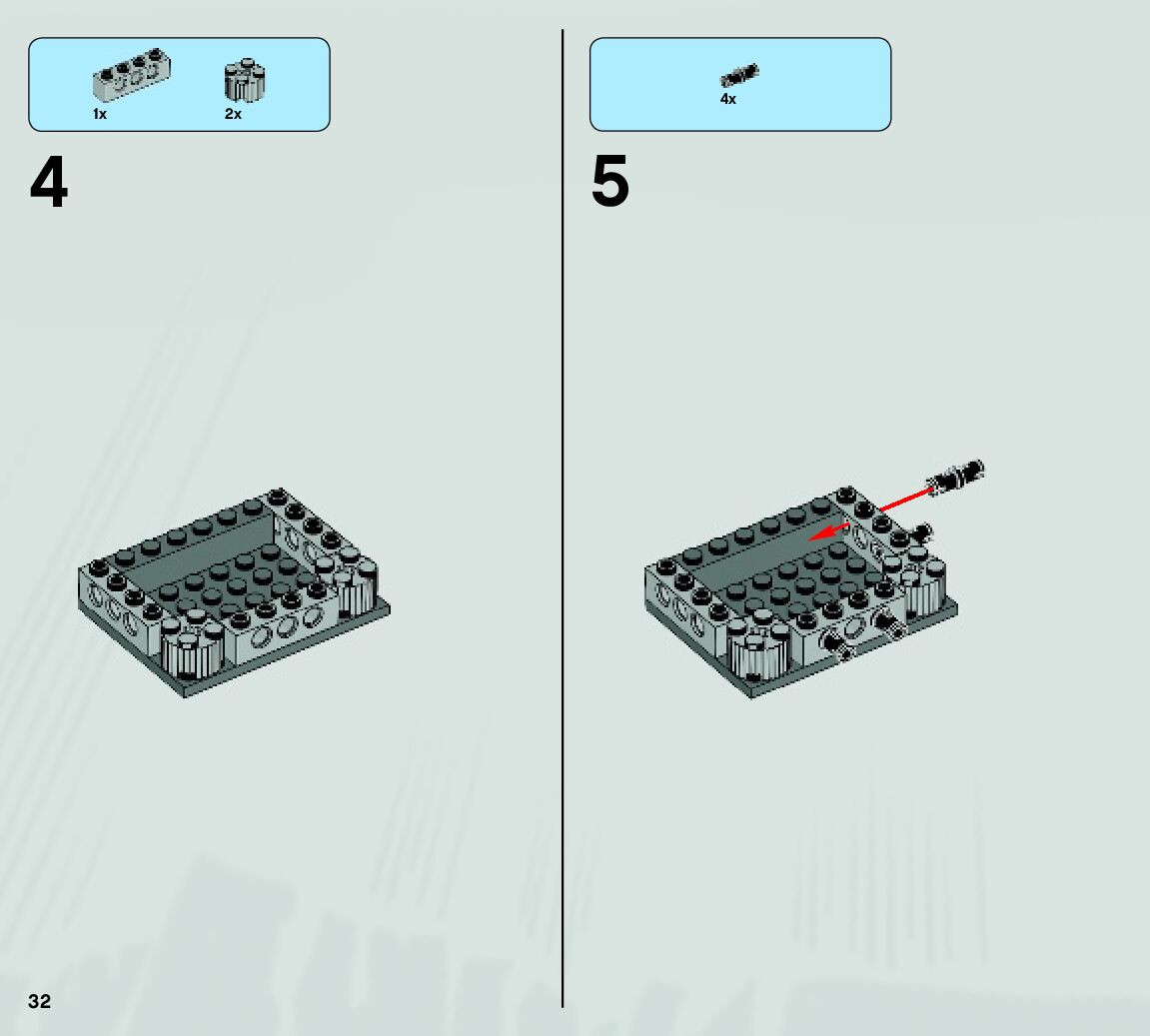 1x 2x

4

4x

5

32