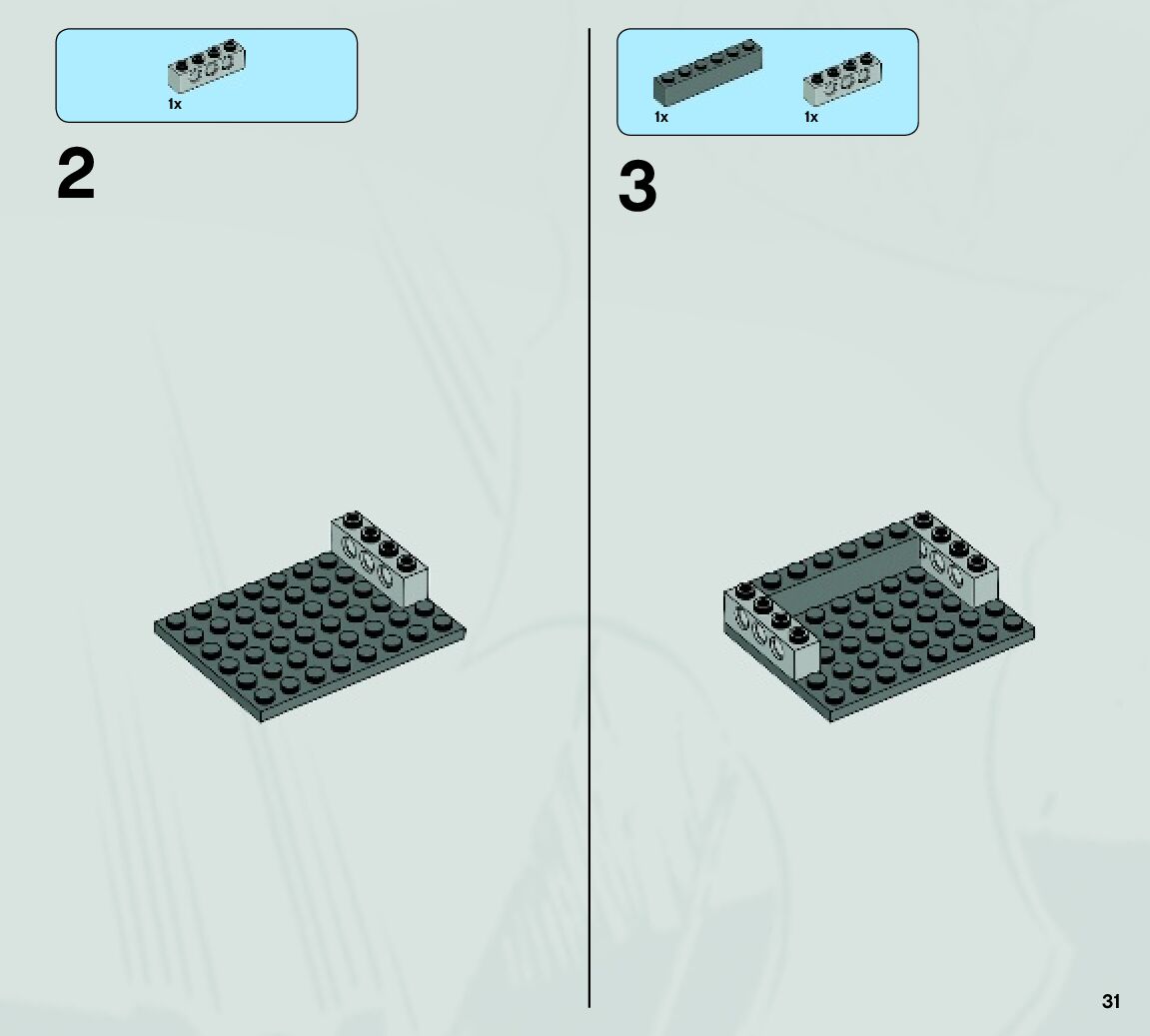 1x

2

1x

1x

3

31