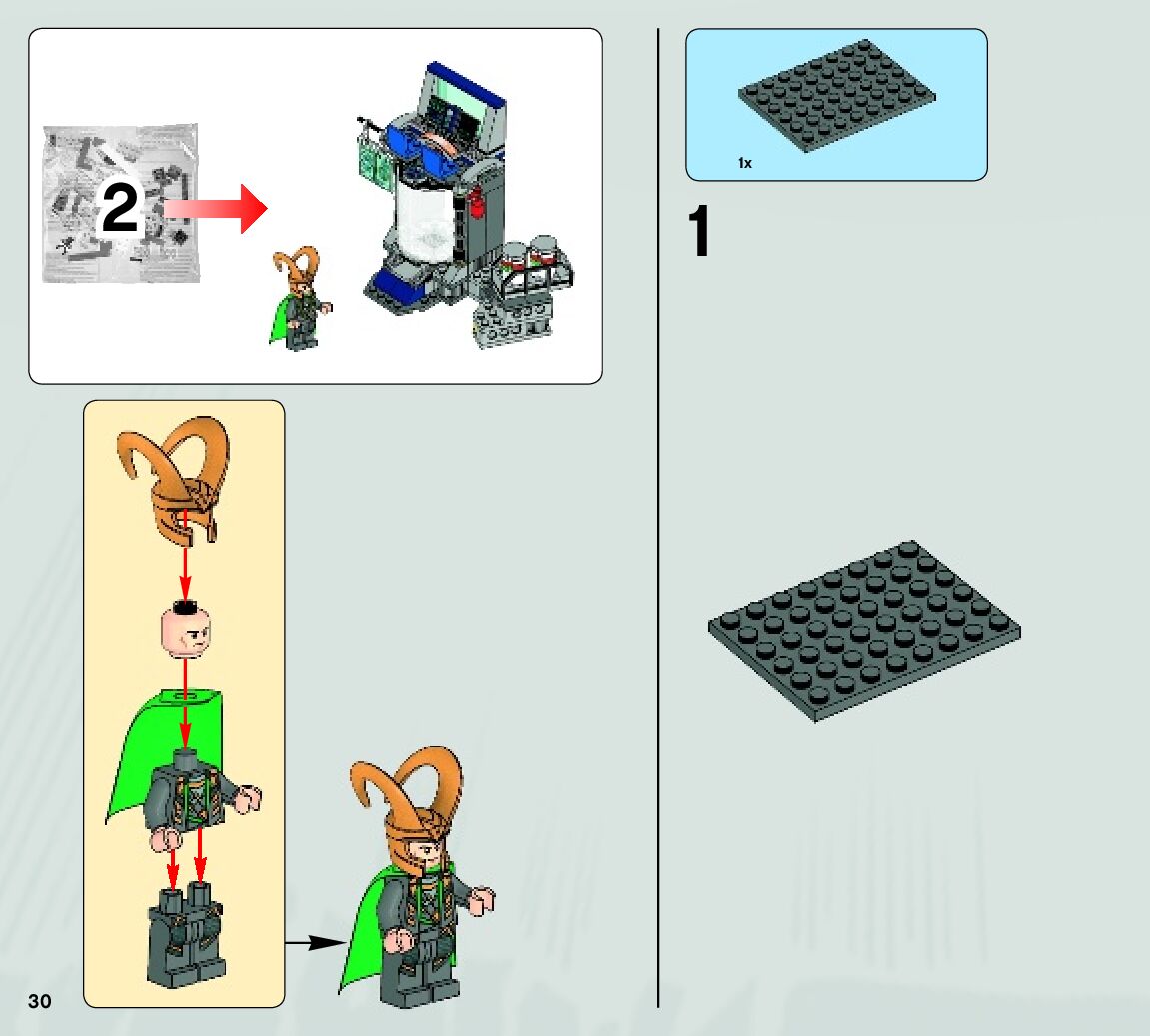 2

1x

1

30