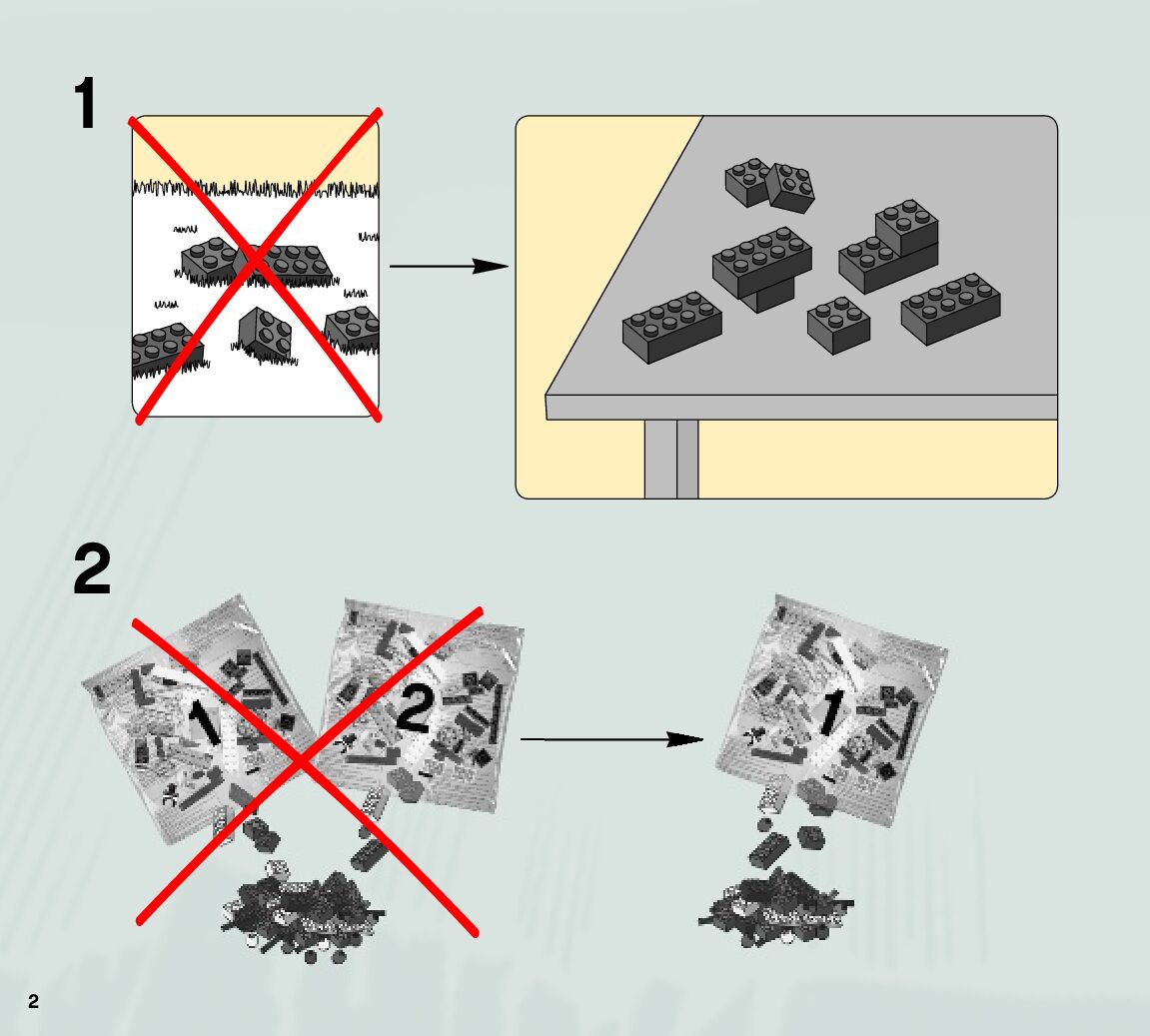 1

2

1

2

1

2