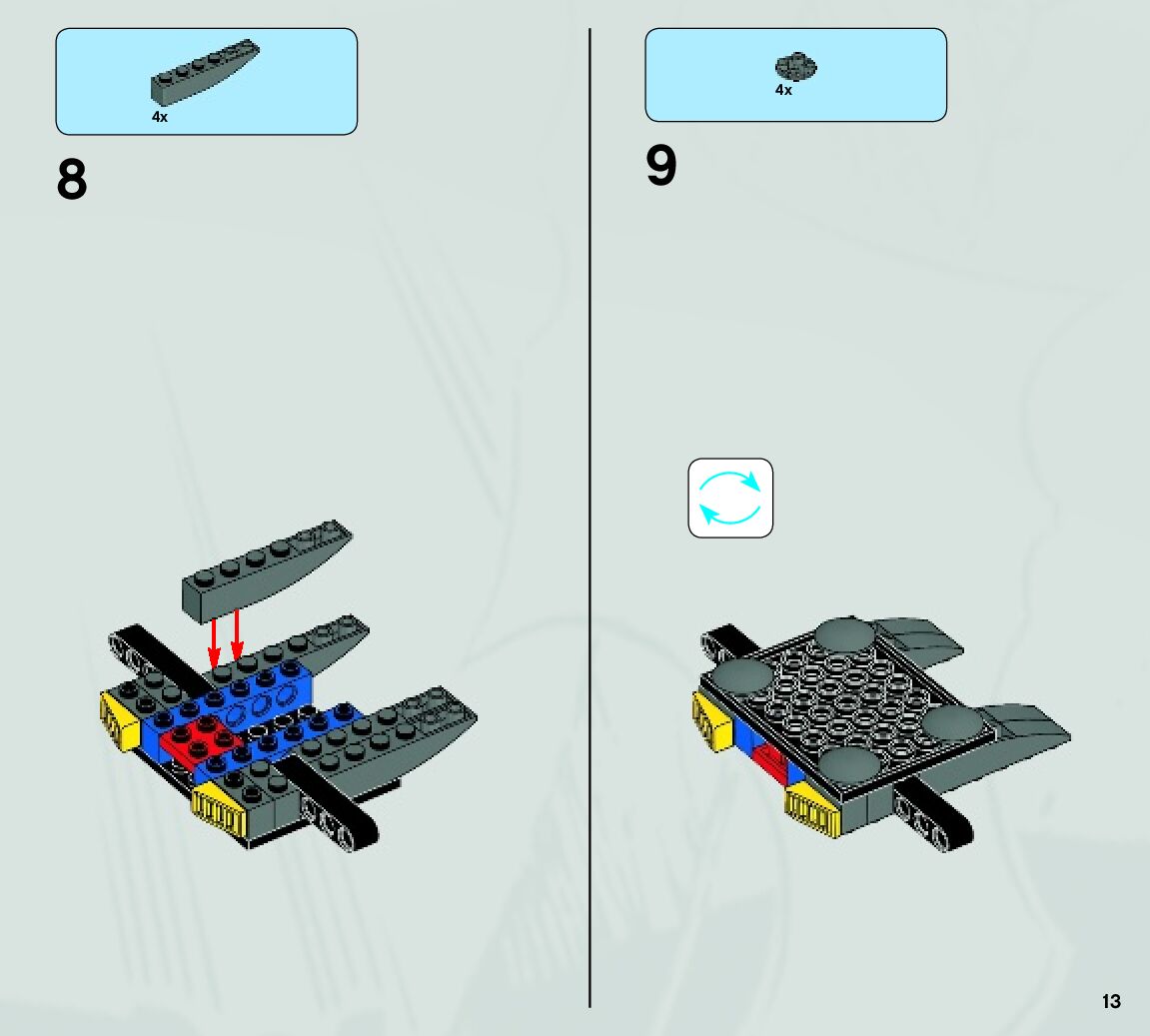 4x

8

4x

9

13