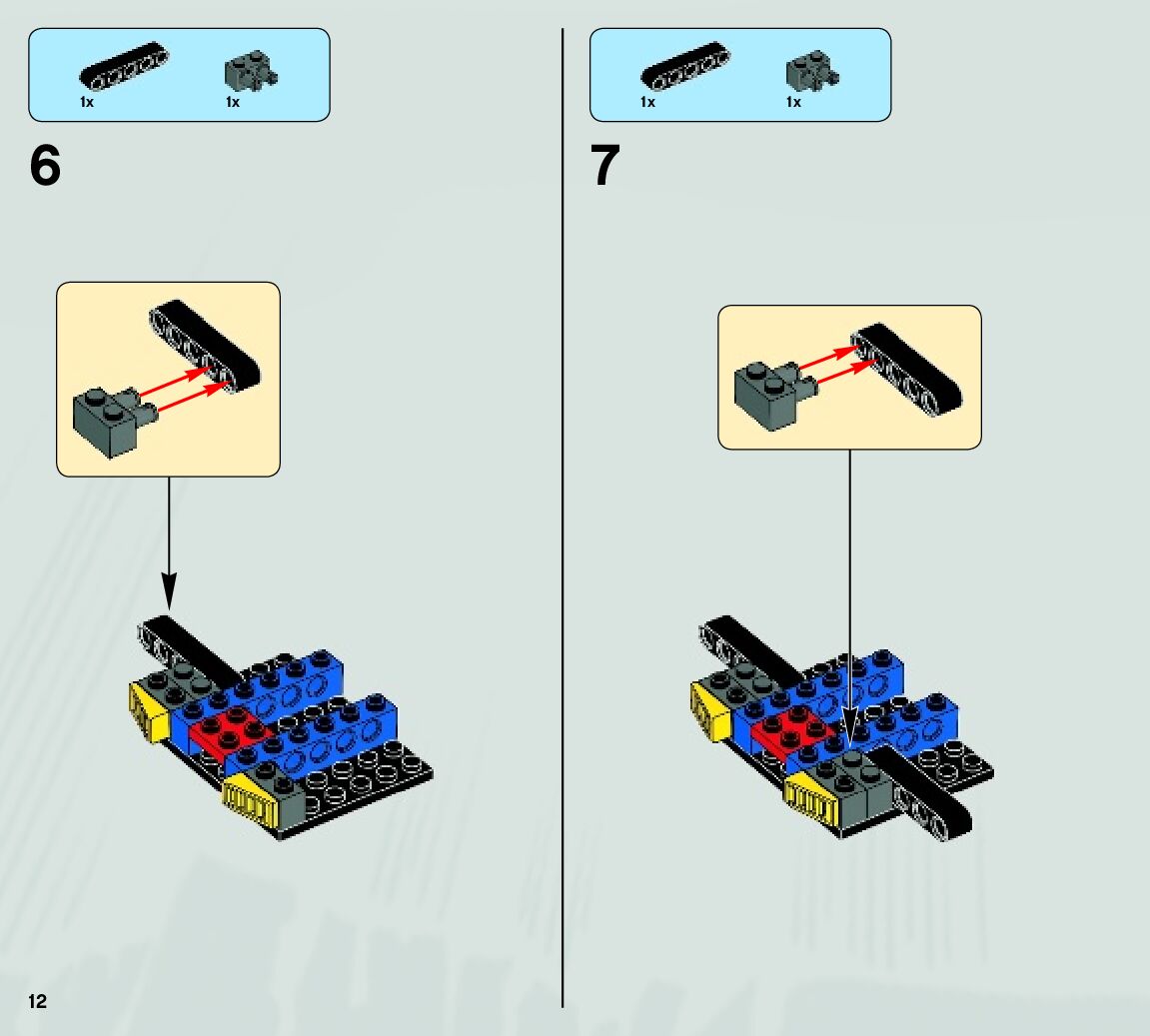 1x
1x

6

1x
1x

7

12