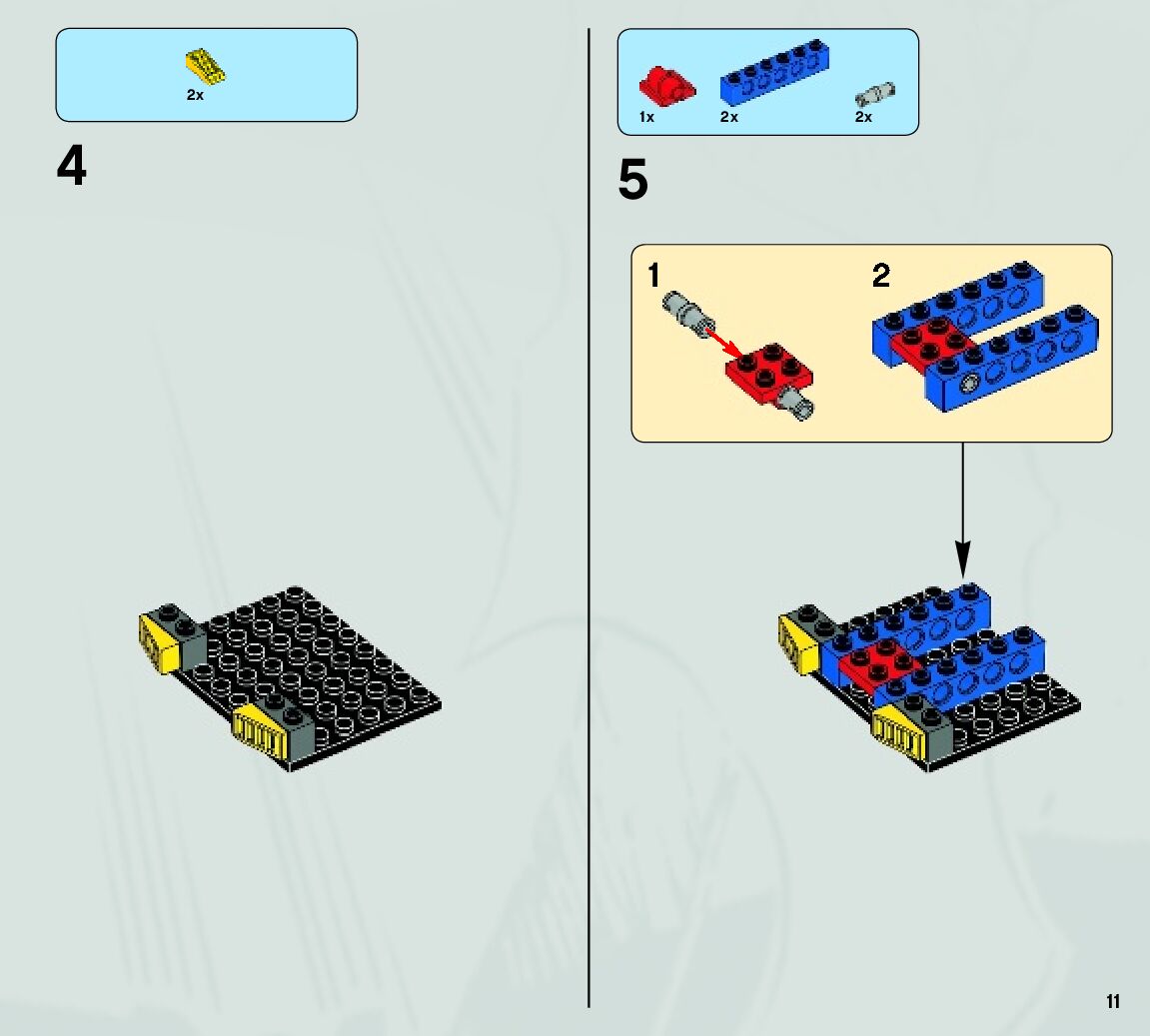 2x

4

1x 2x 2x

5

1

2

11