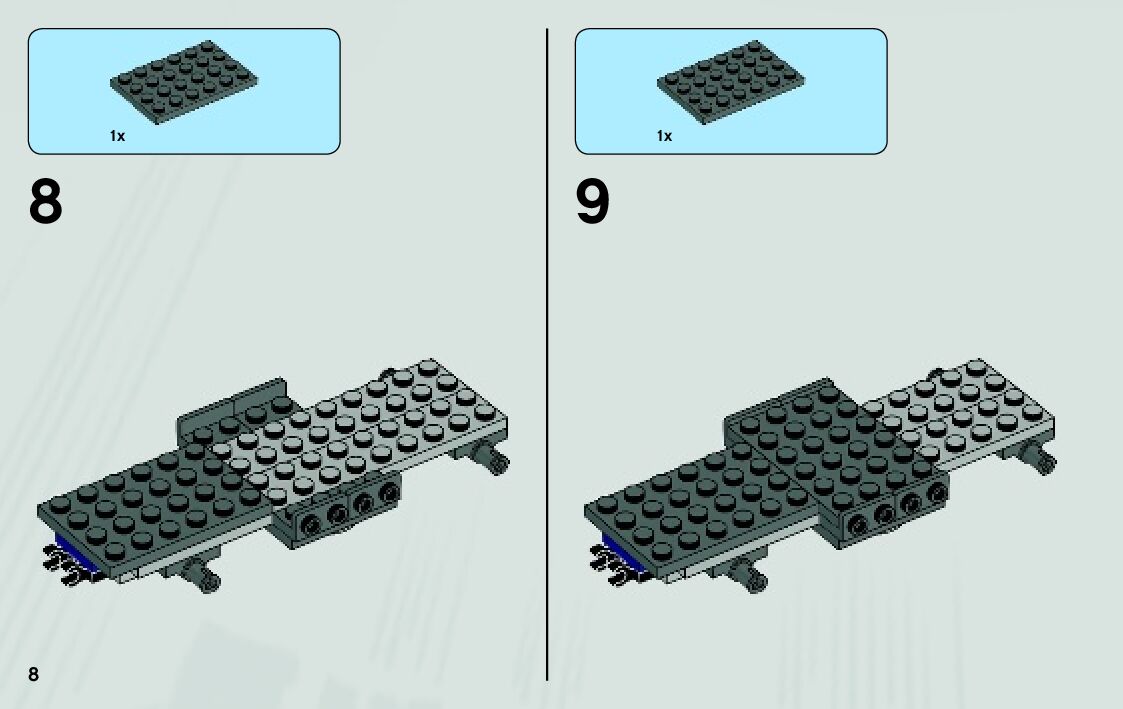 1x

8

1x

9

8