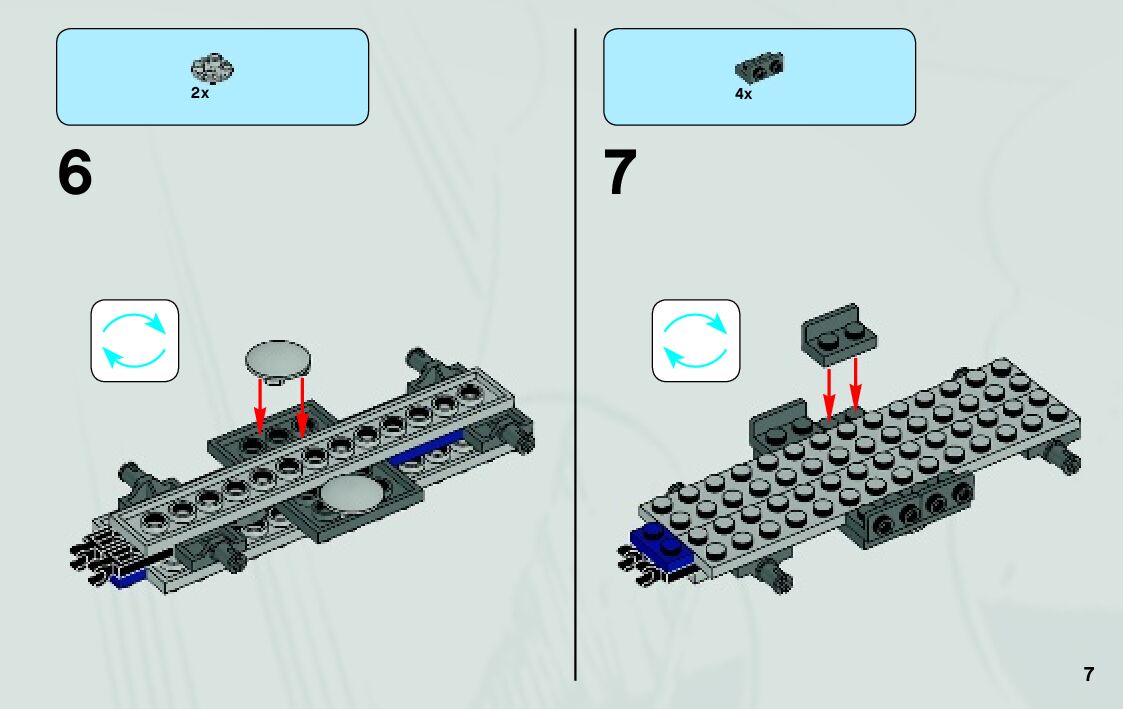 2x

6

4x

7

7