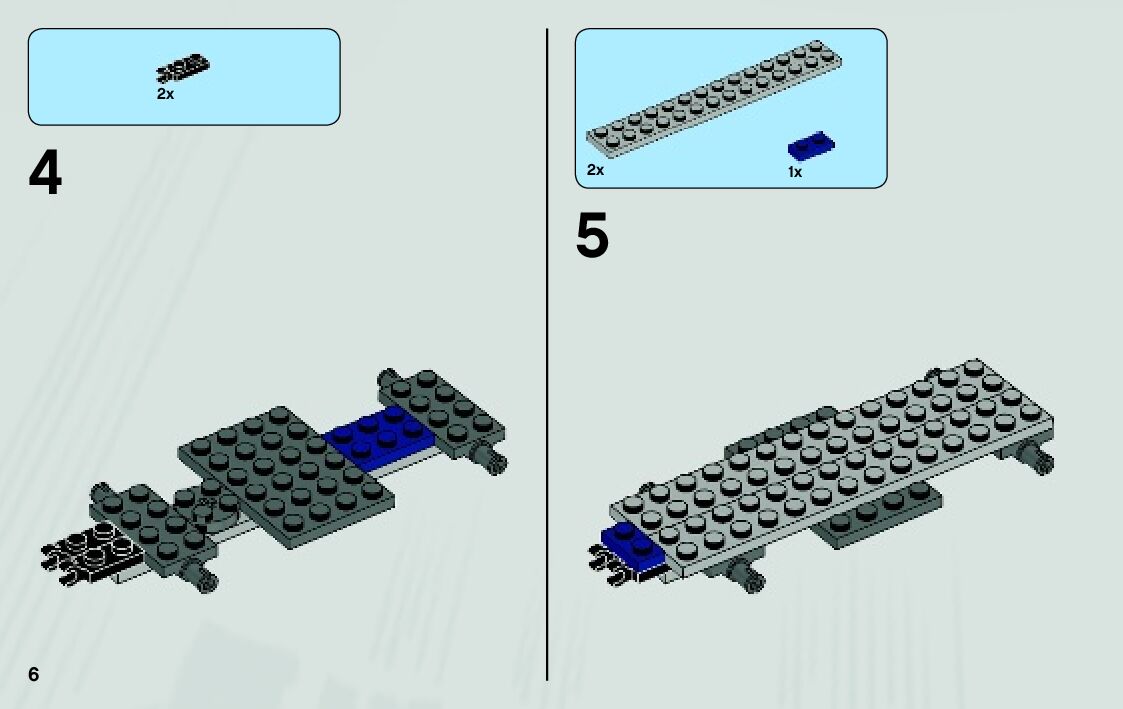 2x

4

2x

1x

5

6