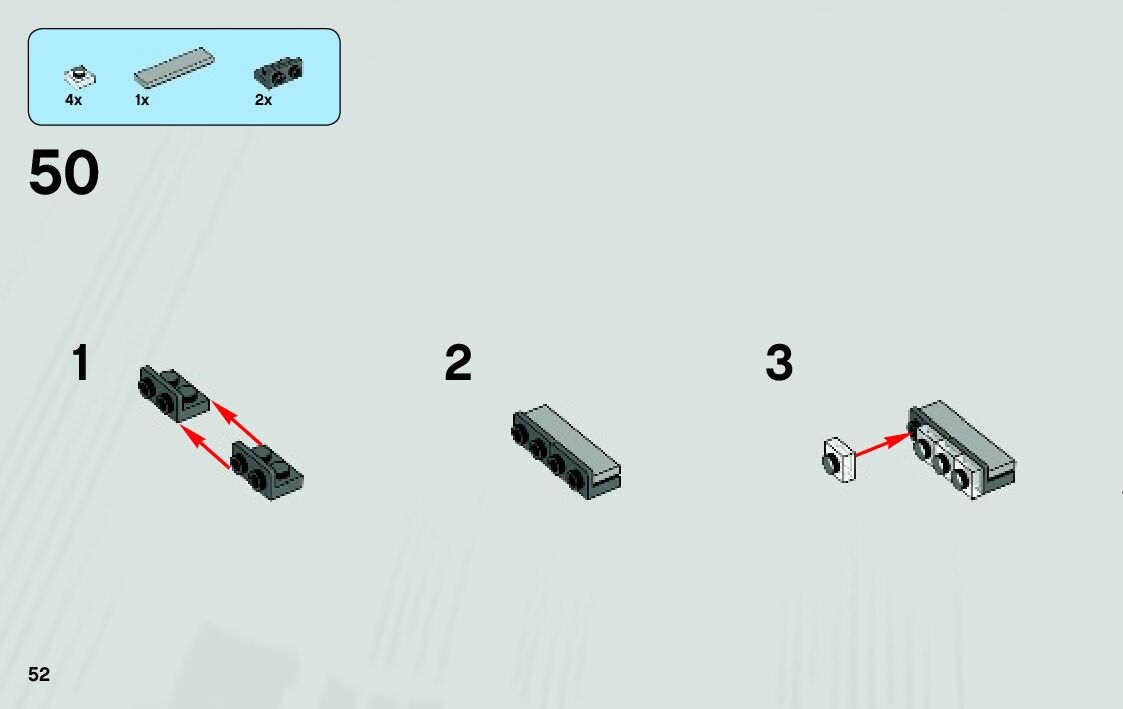 4x 1x 2x

50

1

2

3

52