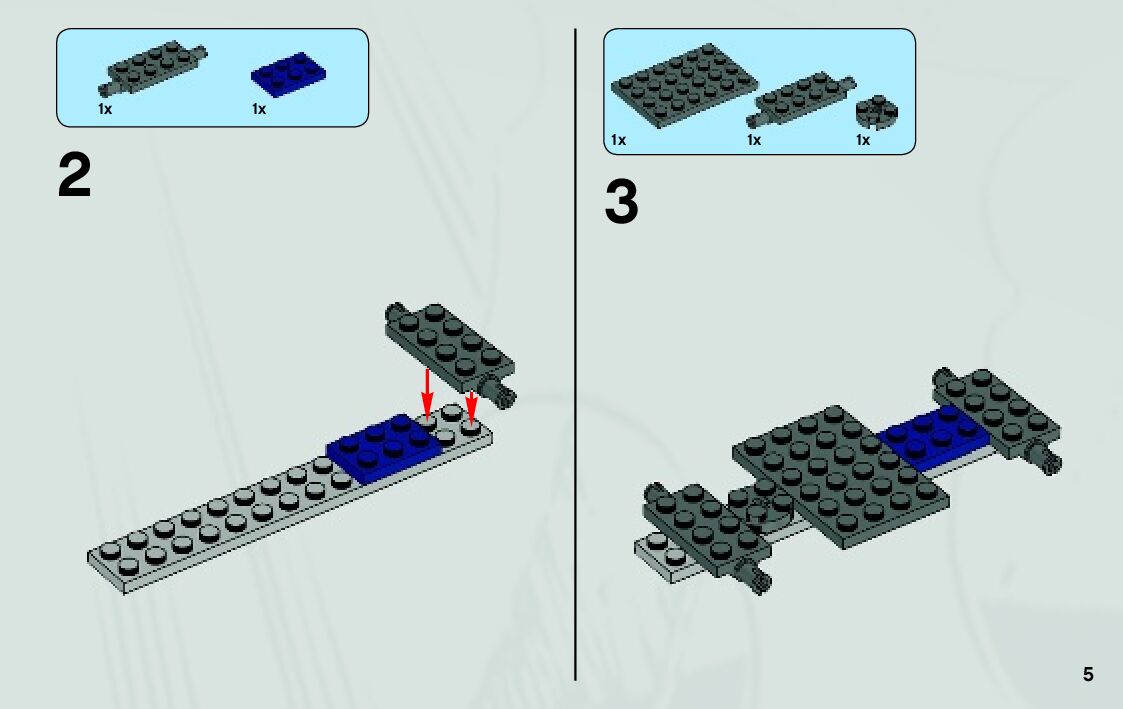 1x 1x

2

1x 1x 1x

3

5