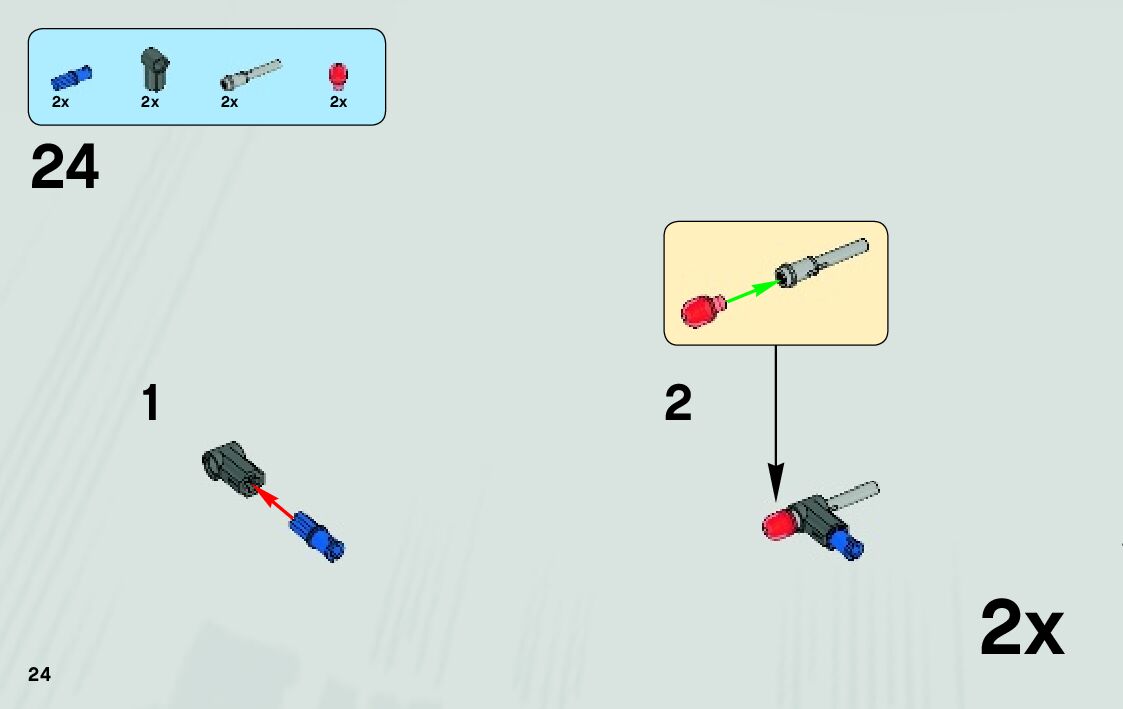 2x 2x 2x 2x

24

1

2

2x

24