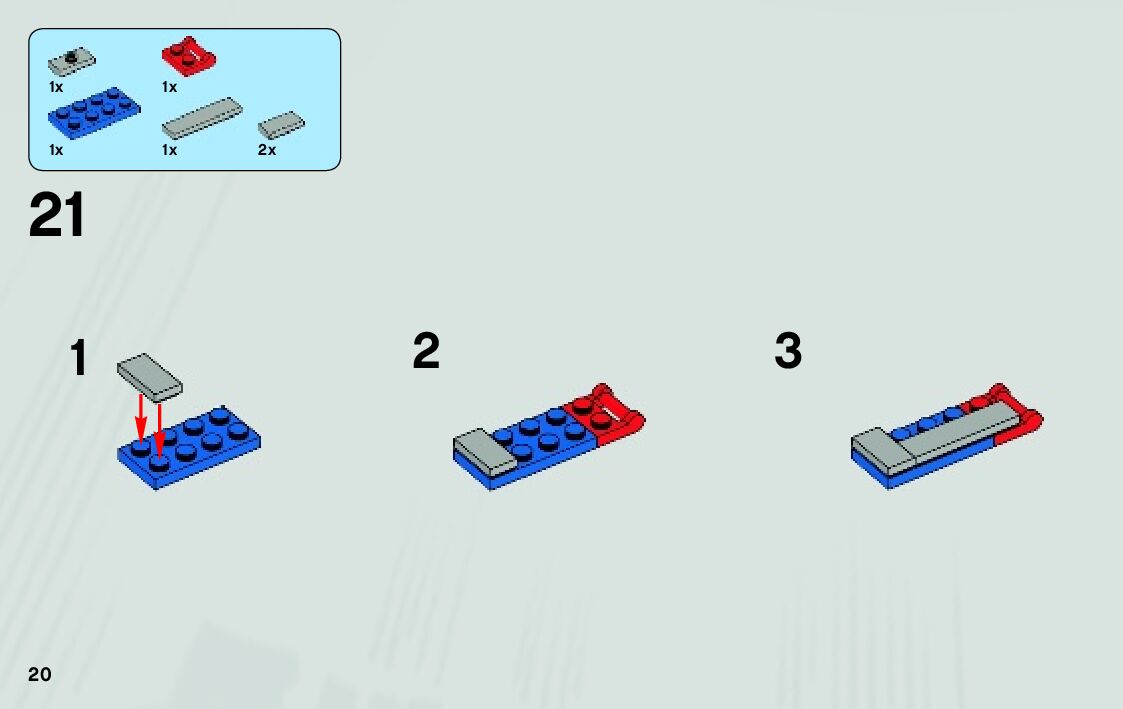 1x
1x
1x
1x
2x

21

1

2

3

20