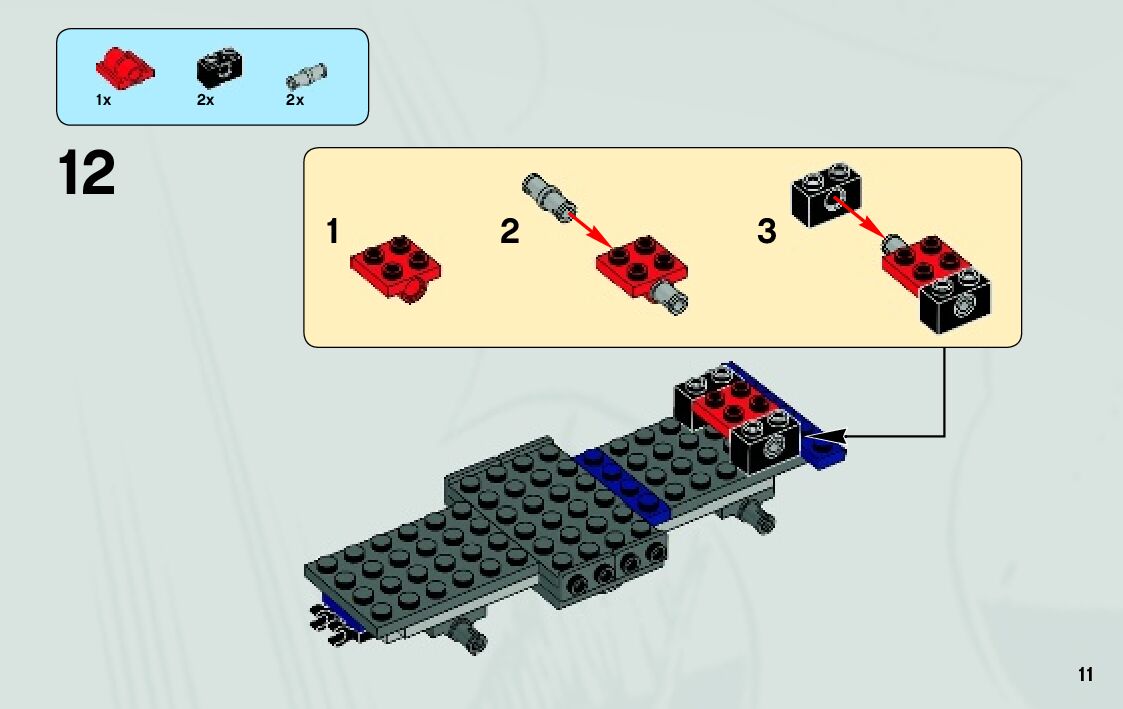 1x 2x 2x

12

1

2

3

11