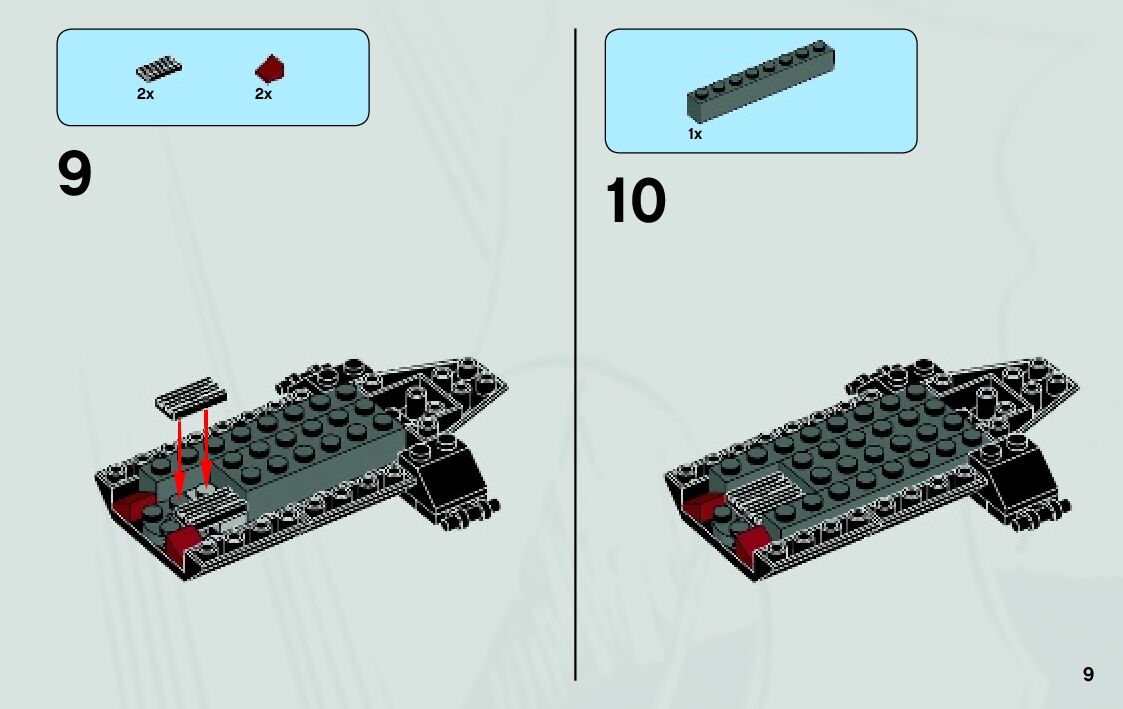 2x 2x

9

1x

10

9