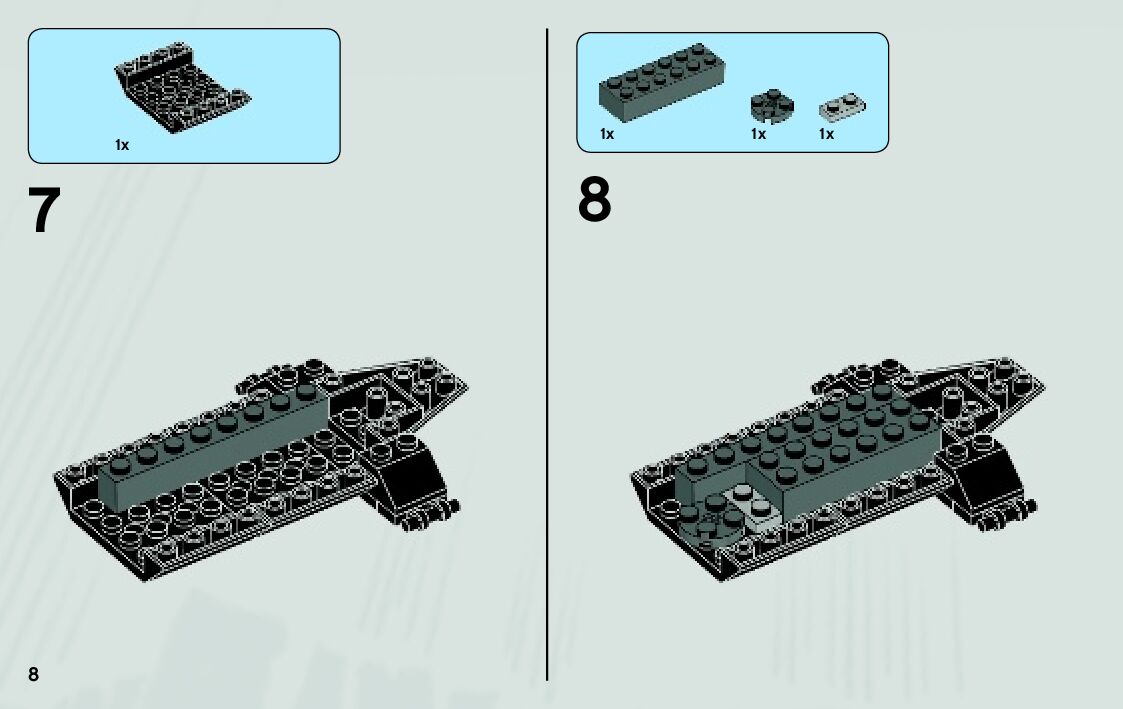 1x

7

1x 1x 1x

8

8