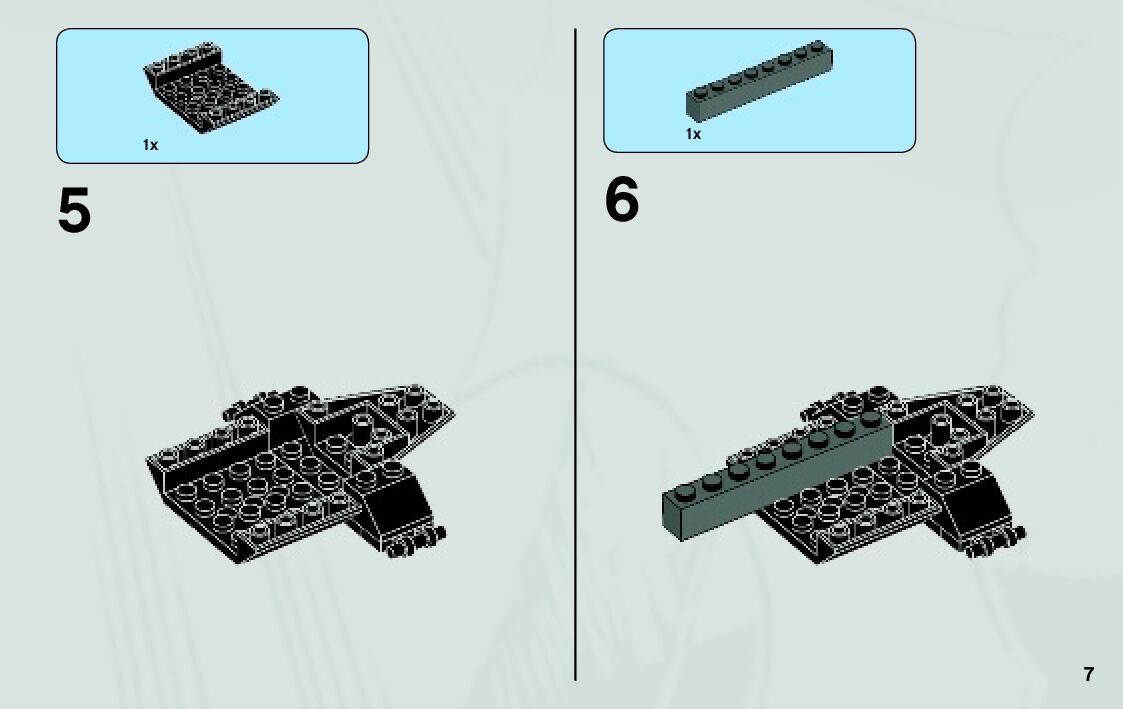 1x

5

1x

6

7