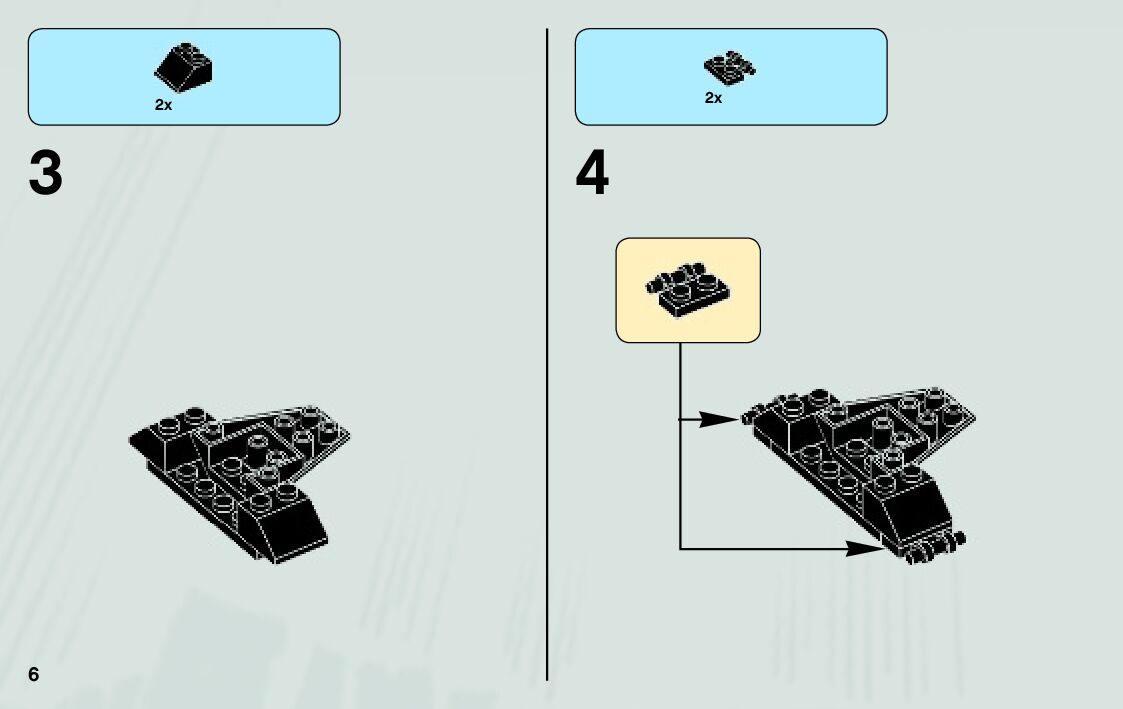 2x

3

2x

4

6