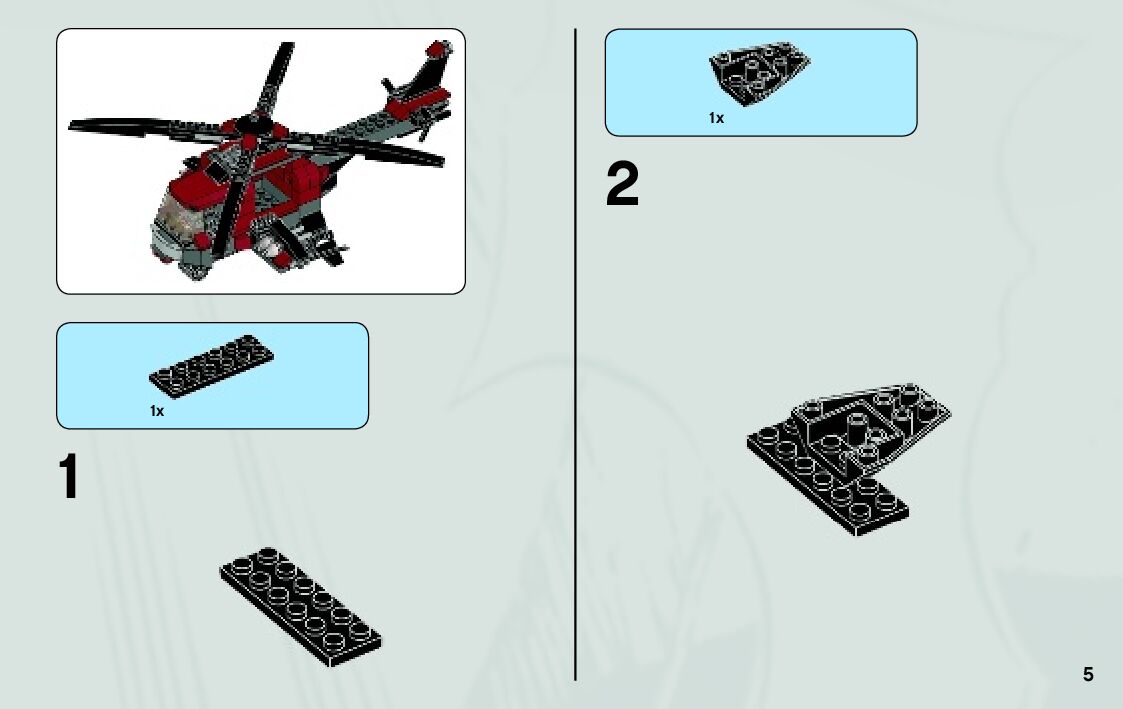 1x

1

1x

2

5