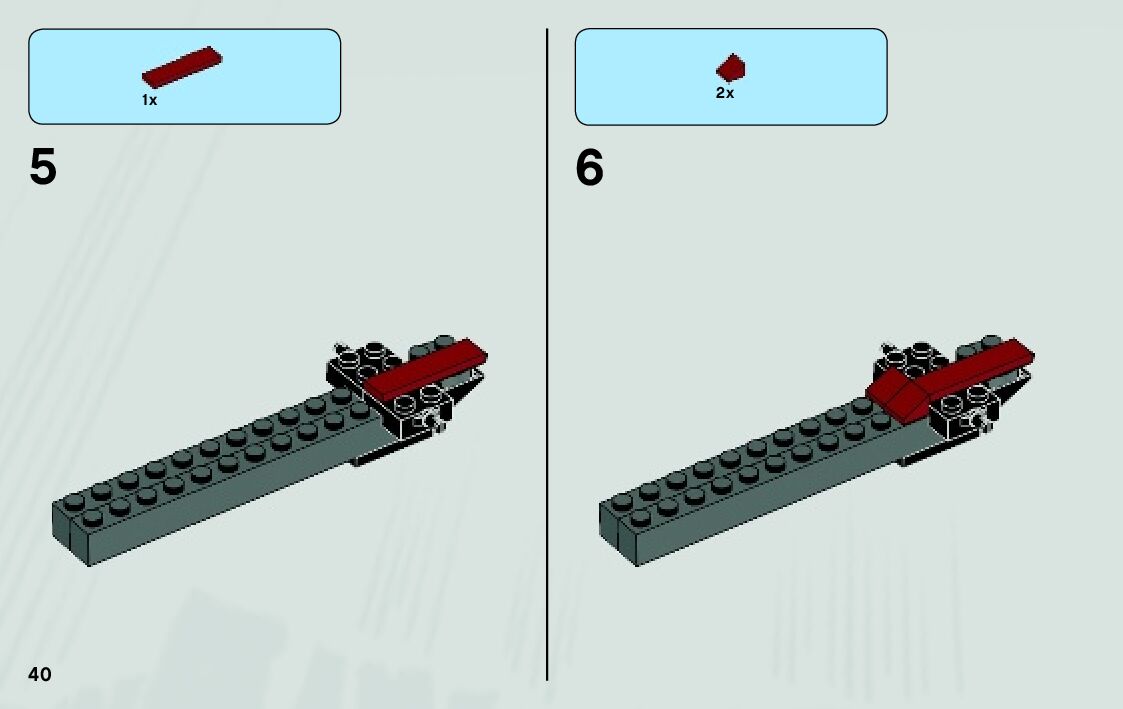 1x

5

2x

6

40