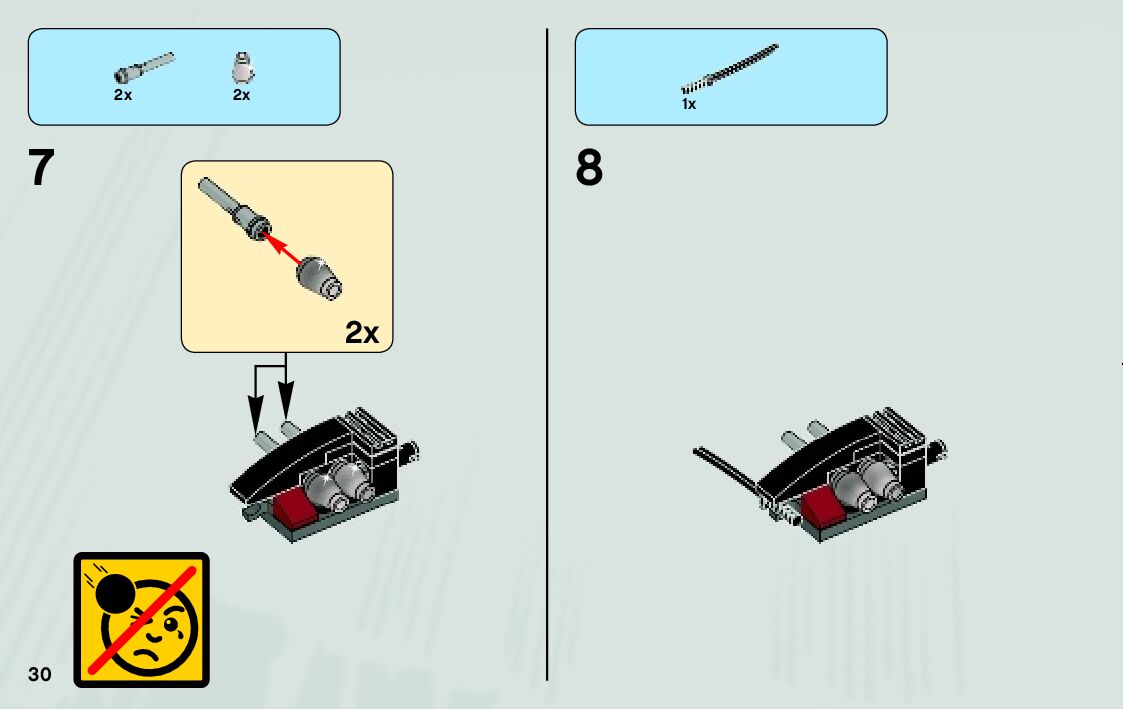 2x
2x

7

2x

30

1x

8