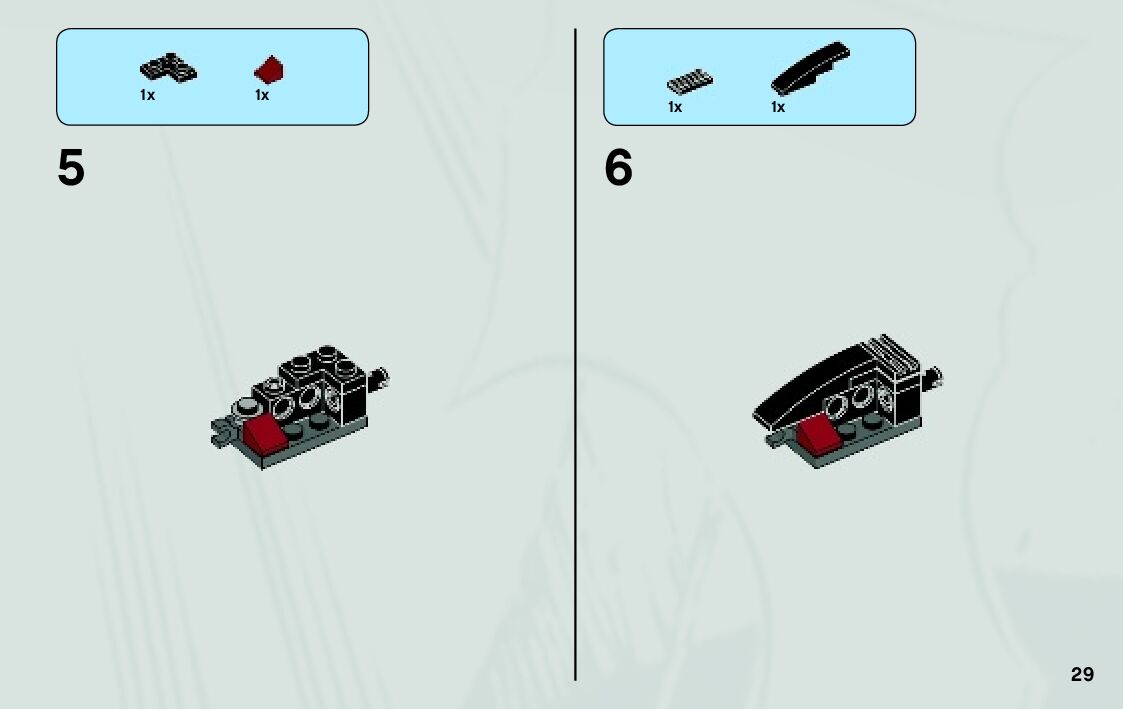 1x 1x

5

1x 1x

6

29