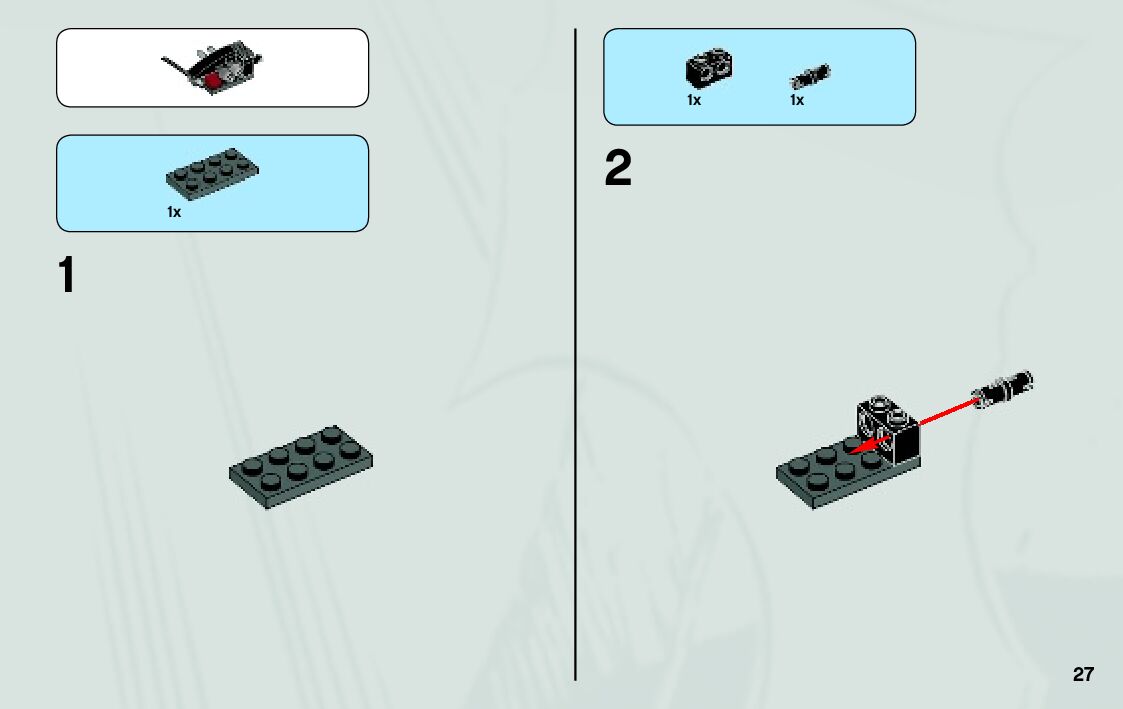 1x

1

1x 1x

2

27