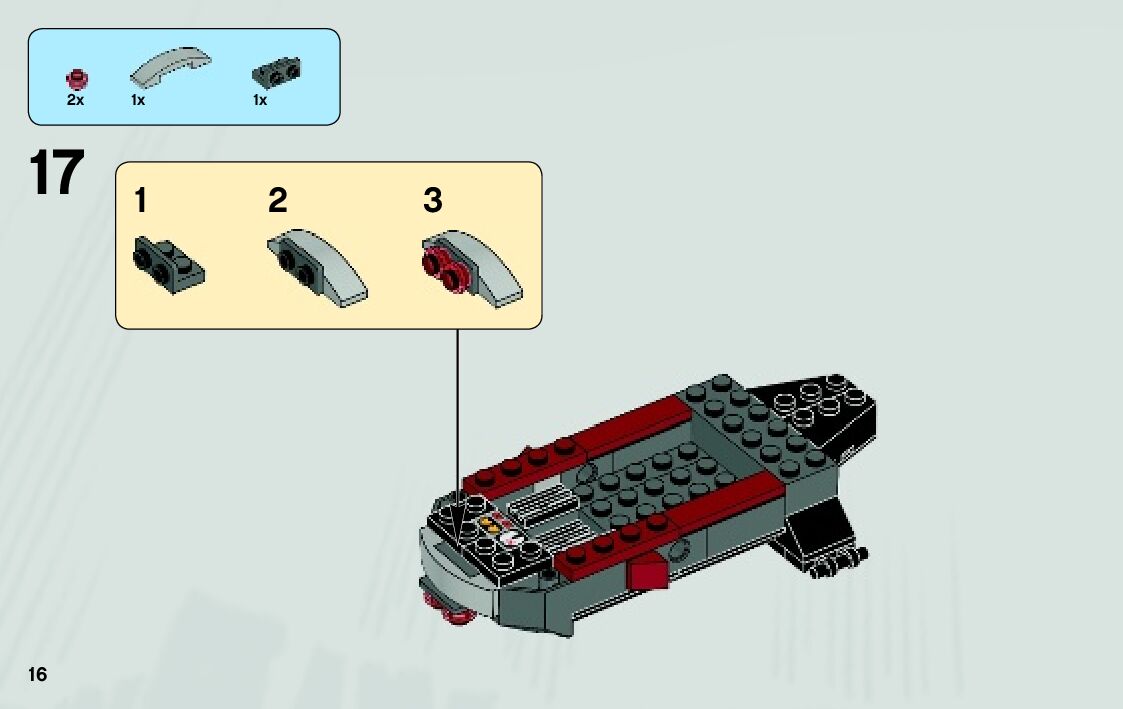 2x 1x 1x

17

1 2 3

16