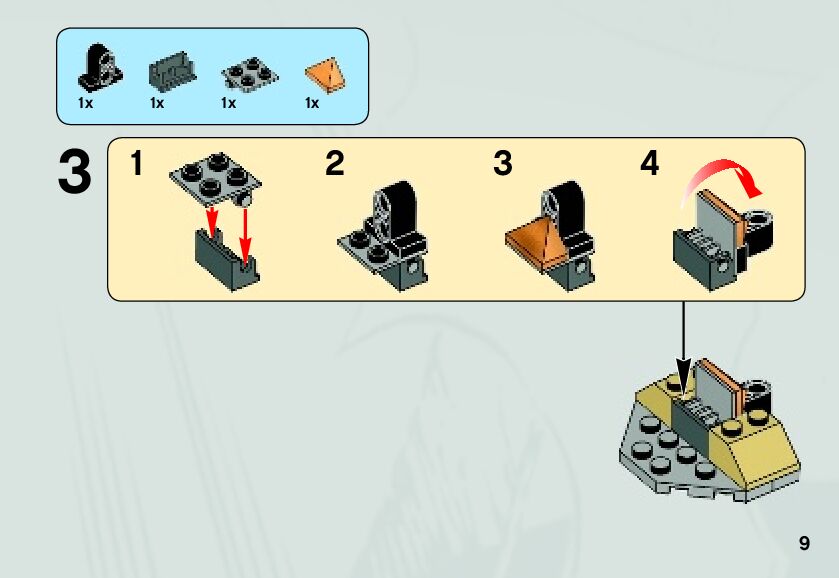 1x 1x 1x 1x

3

1

2

3

4

9