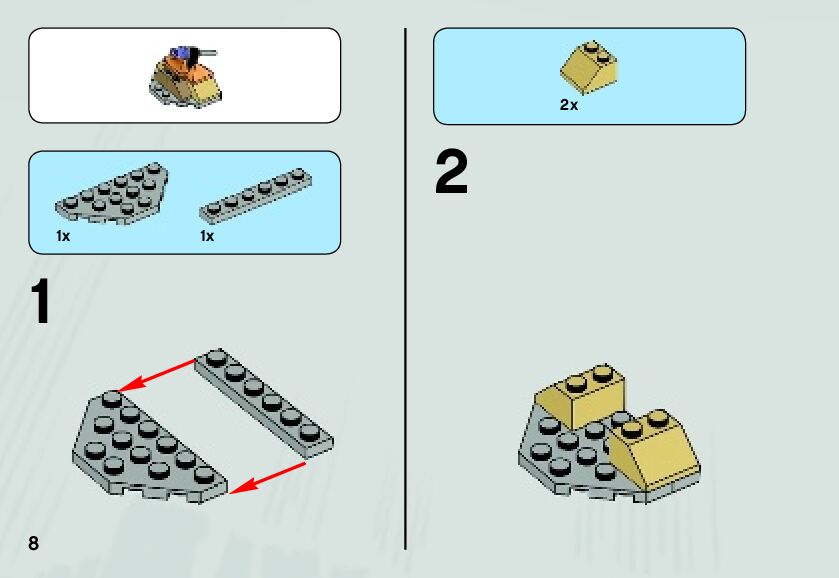 1x
1x

1

8

2x

2