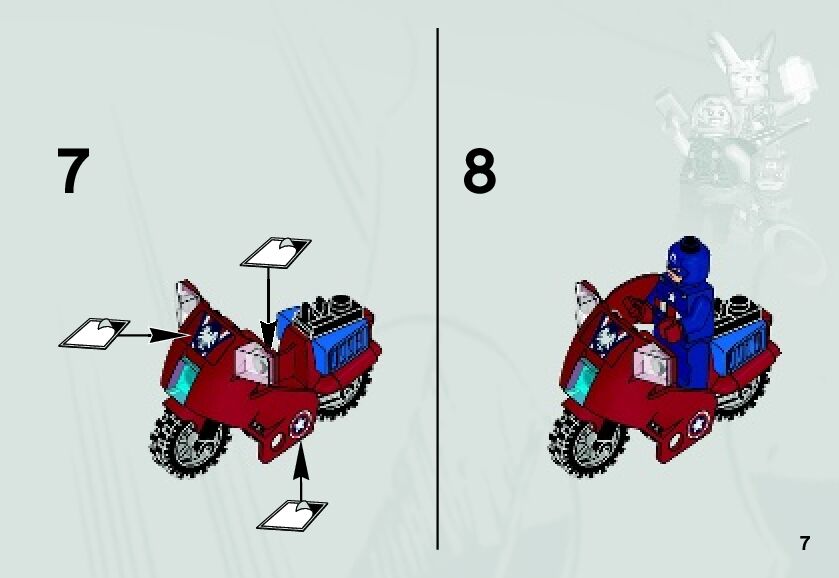 7

8

7