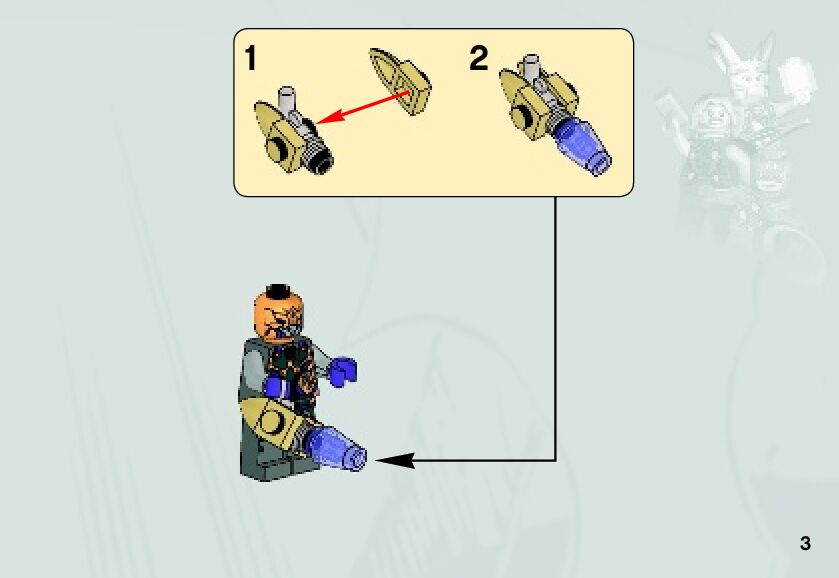 1

2

3