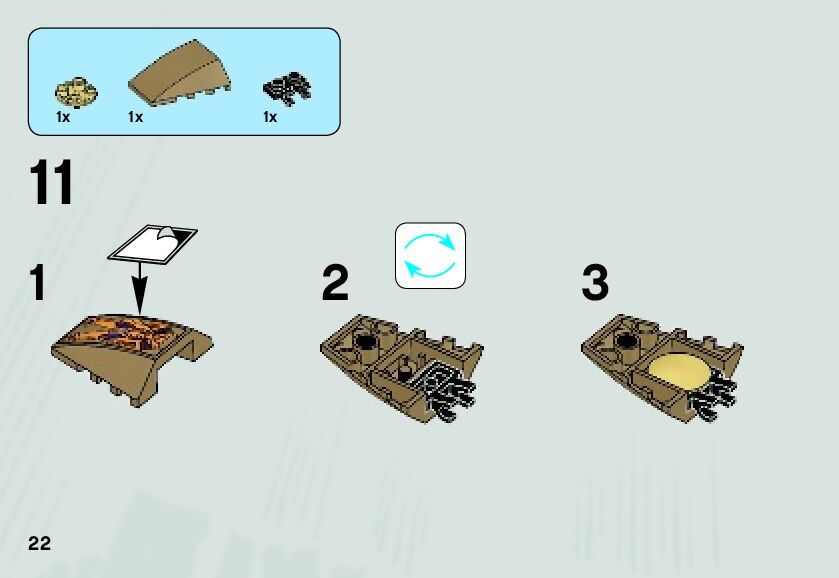 1x 1x 1x

11

1

2

3

22