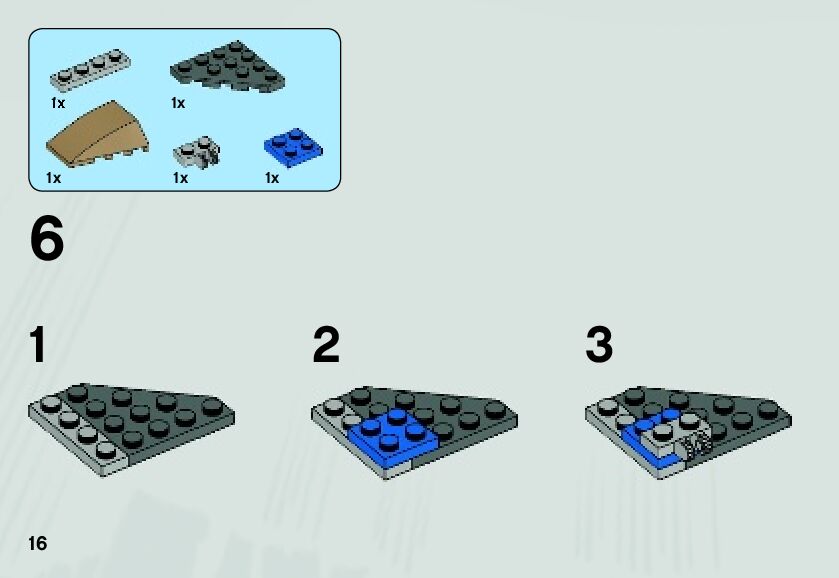 1x
1x
1x
1x
1x

6

1

2

3

16