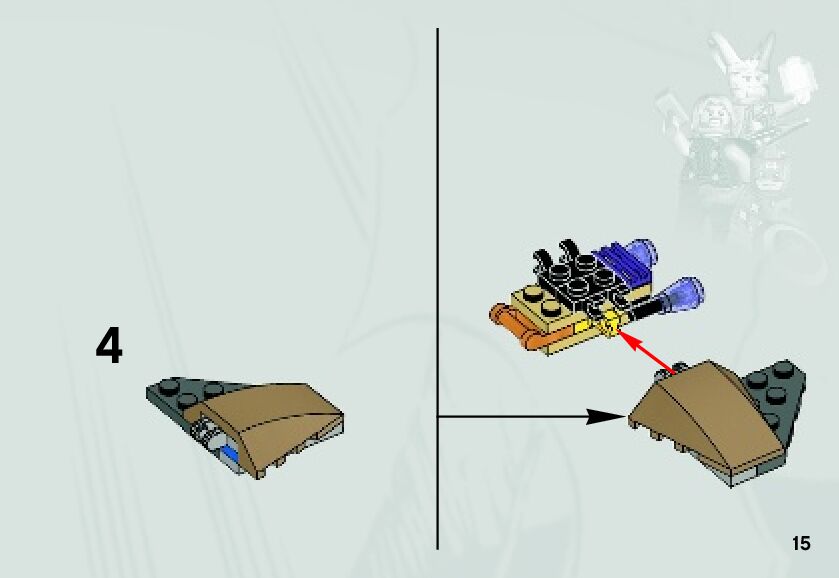 4

15