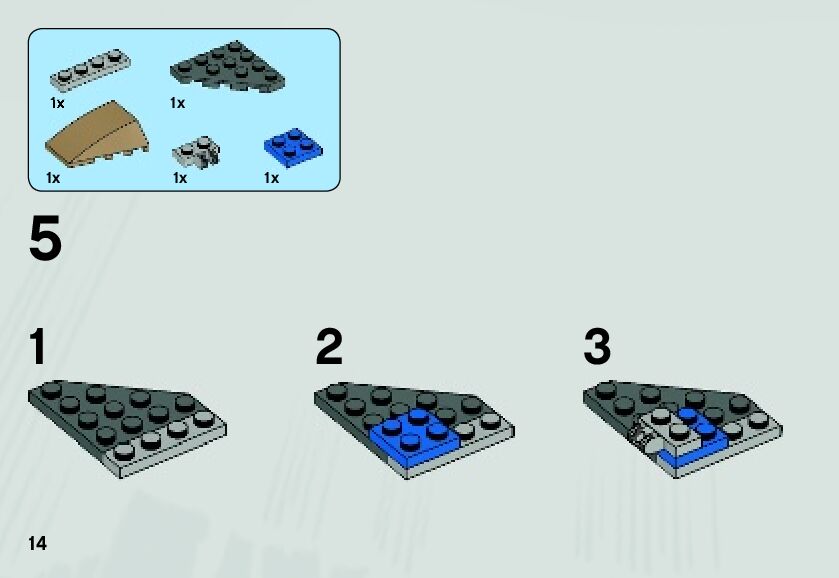 1x 1x

1x 1x 1x

5

1

2

3

14