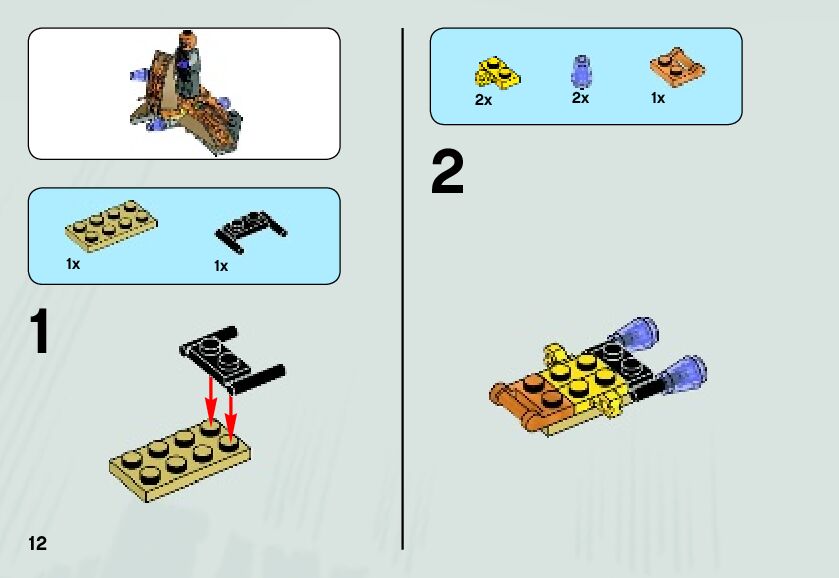 1x
1x

1

12

2x
2x
1x

2