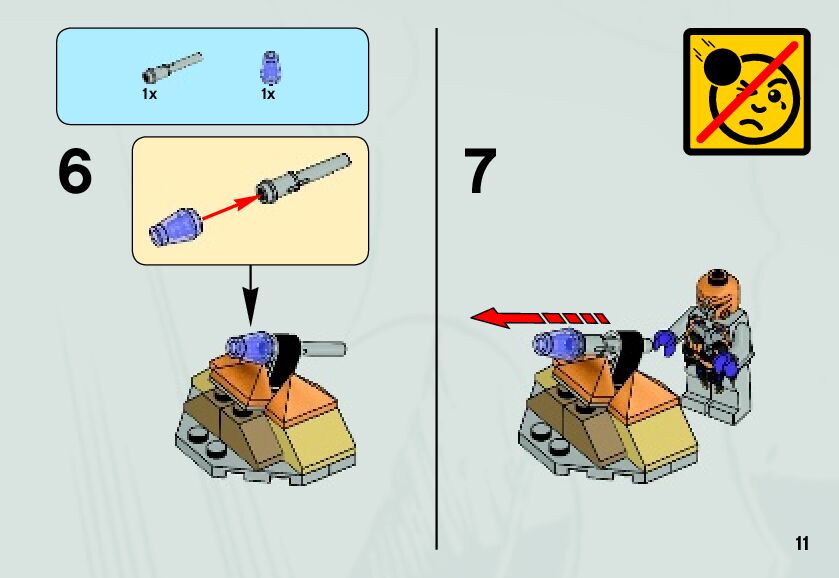 1x
1x

6

7

11