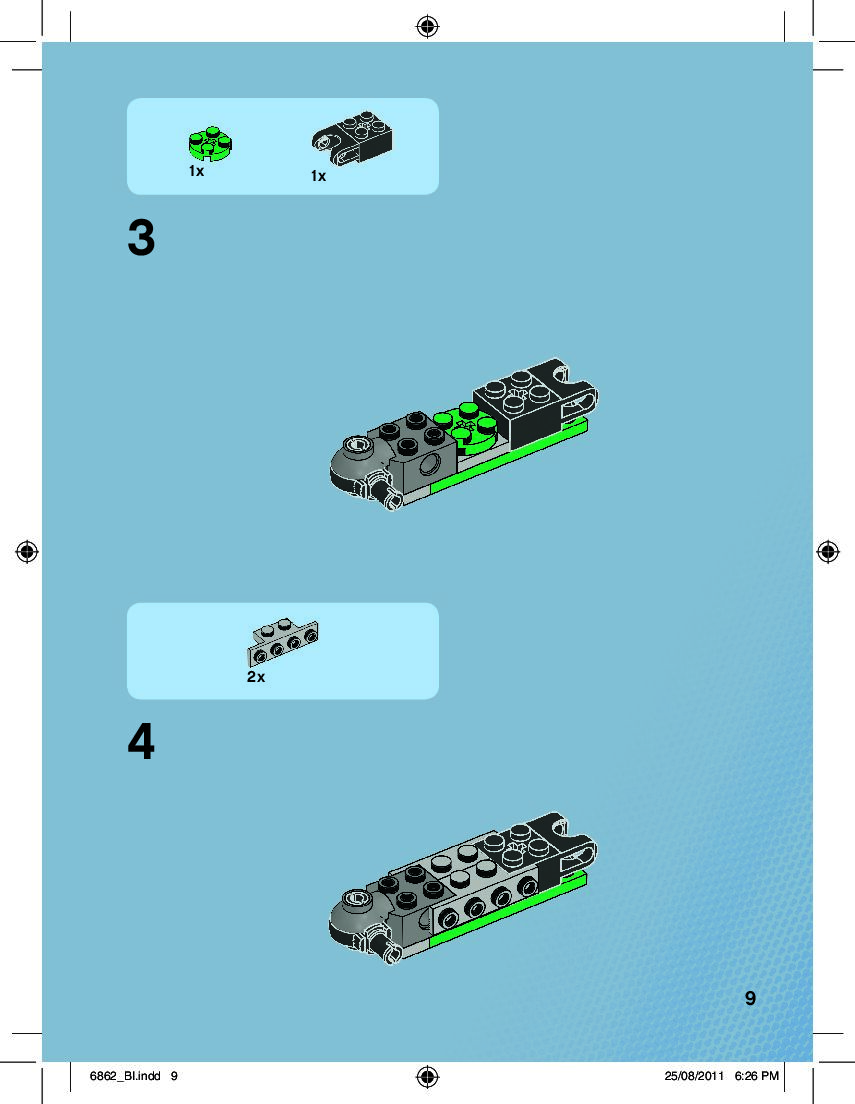 1x
1x

3

2x

4

9

6862_BI.indd 9
25/08/2011 6:26 PM