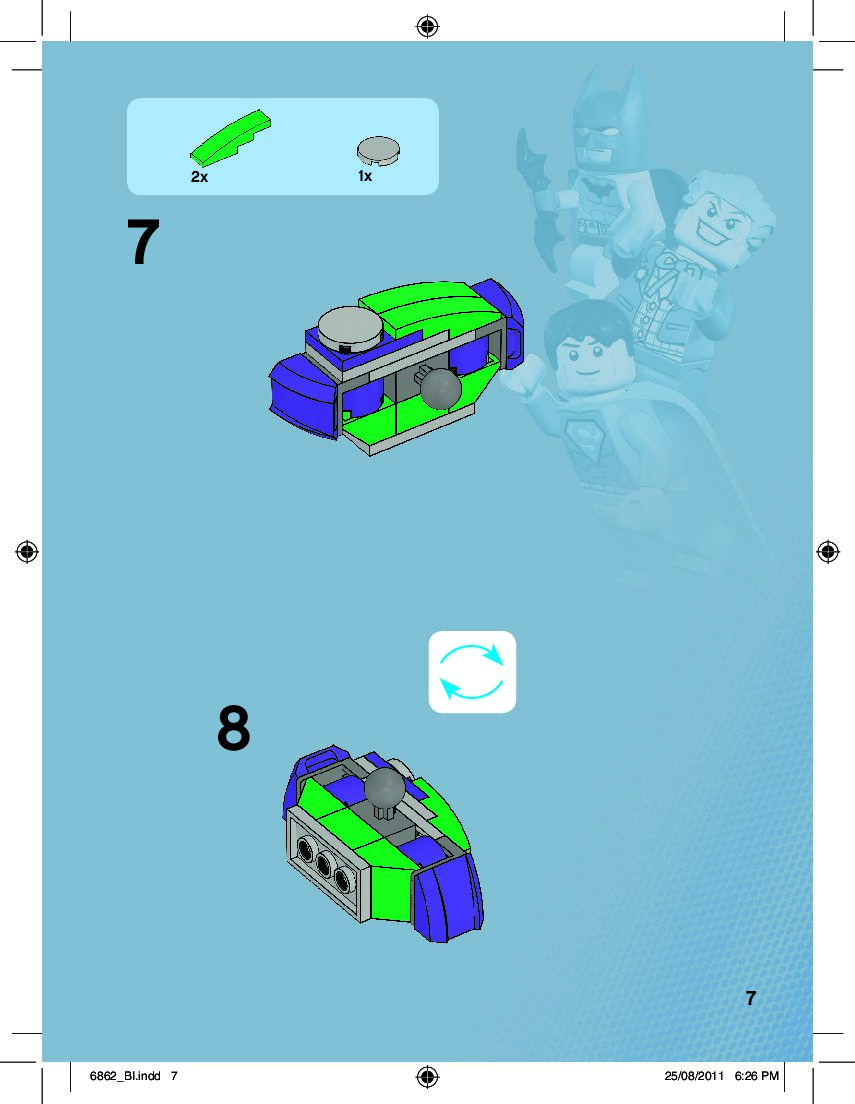 2x

1x

7

8

7

6862_BI.indd 7

25/08/2011 6:26 PM