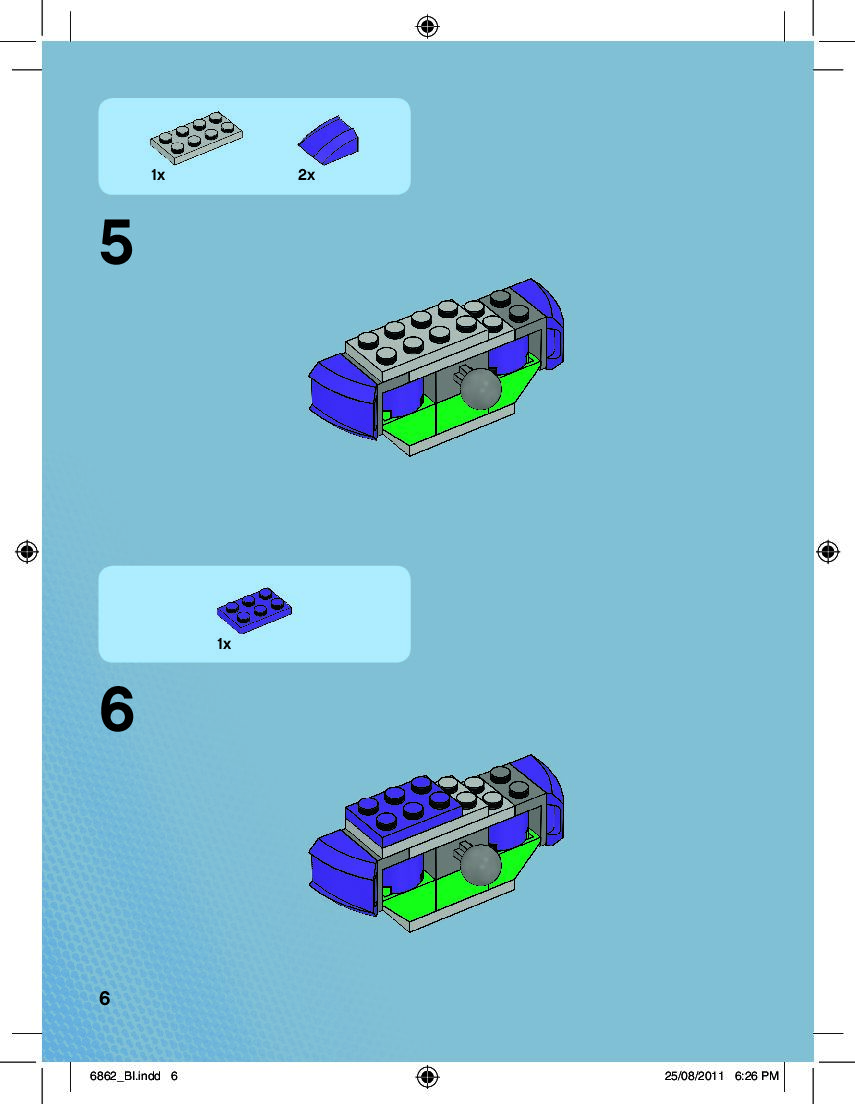 1x 2x

5

1x

6

6

6862_BI.indd 6 25/08/2011 6:26 PM