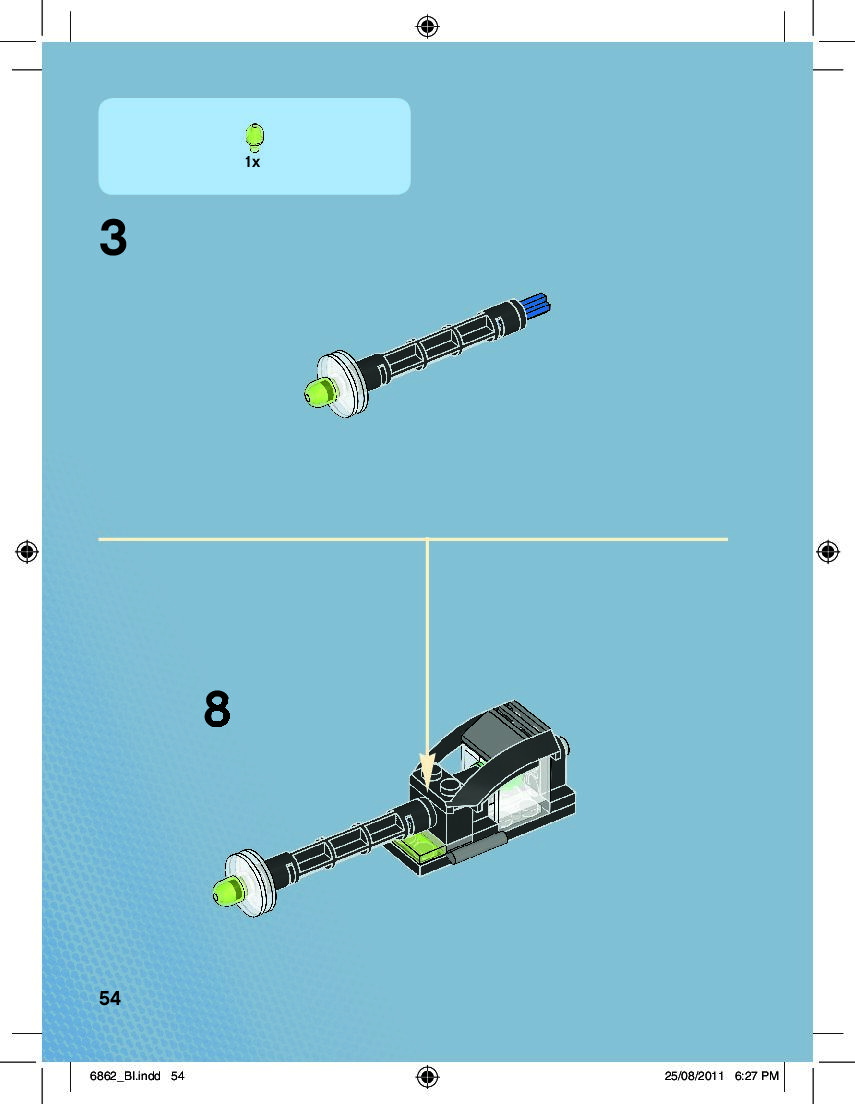 1x

3

8

54

6862_BI.indd 54

25/08/2011 6:27 PM